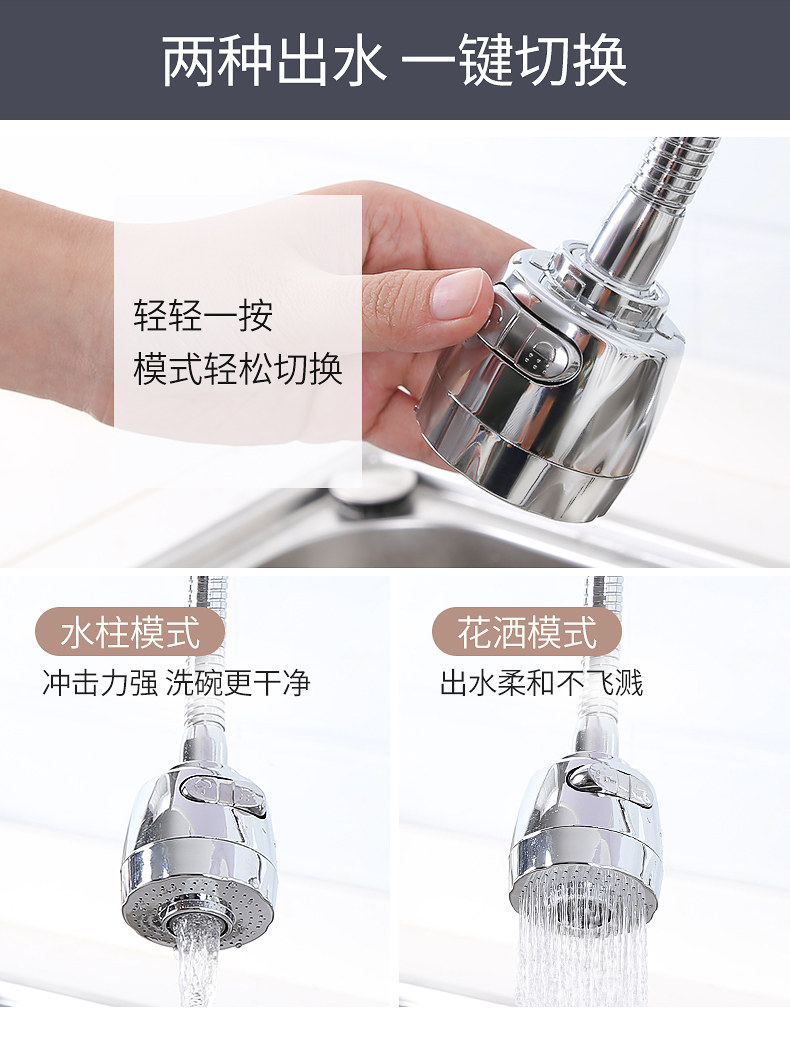 两种出水 一键切换

轻轻一按
模式轻松切换

水柱模式
冲击力强 洗碗更干净

花洒模式
出水柔和不飞溅