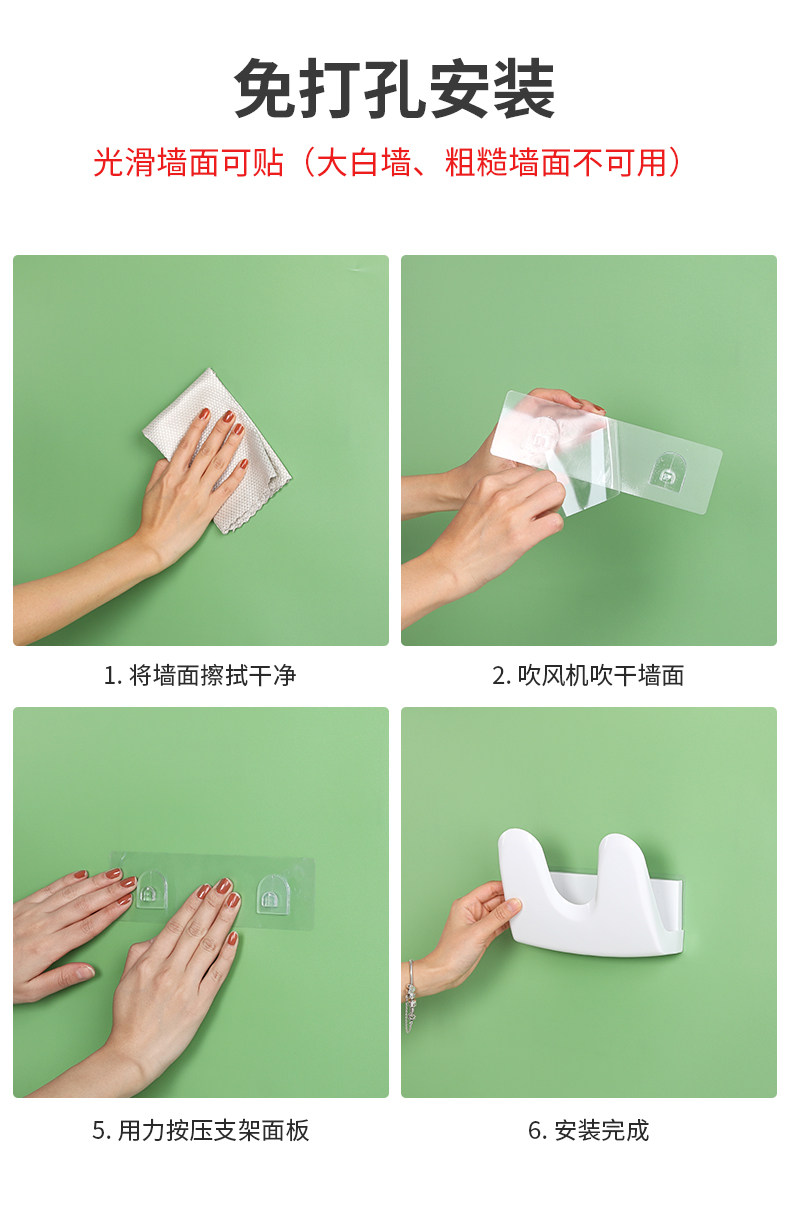 免打孔安装

光滑墙面可贴（大白墙、粗糙墙面不可用）

1. 将墙面擦拭干净

2. 吹风机吹干墙面

5. 用力按压支架面板

6. 安装完成