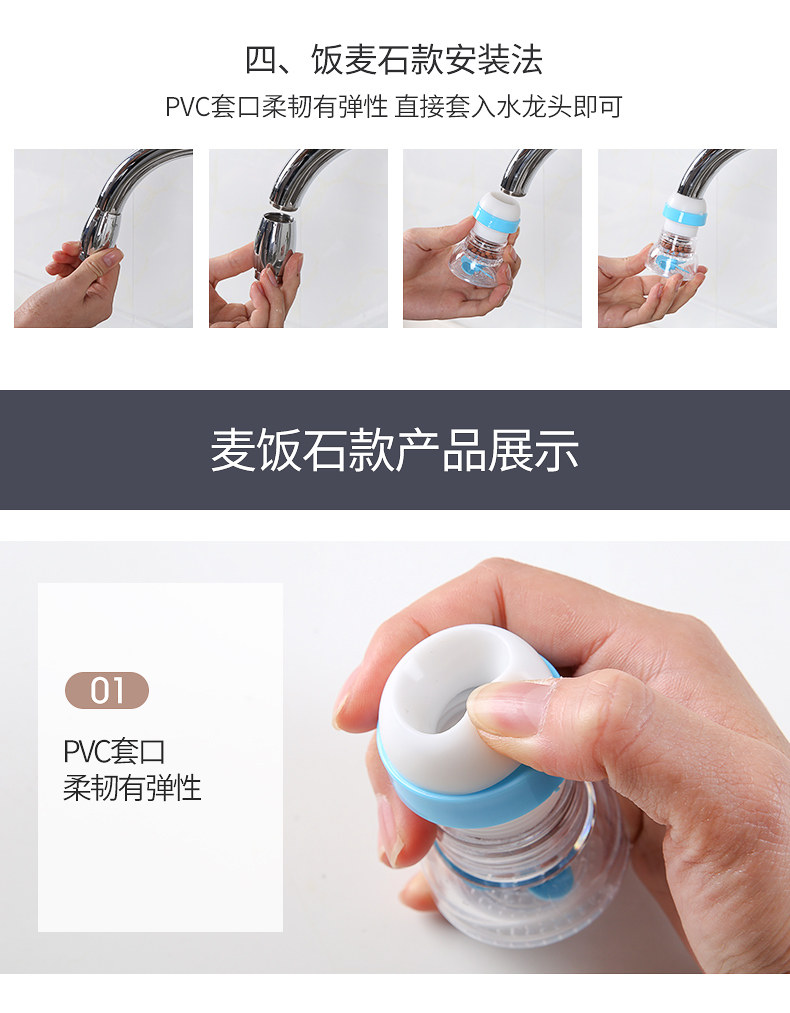 四、饭麦石款安装法

PVC套口柔韧有弹性 直接套入水龙头即可

麦饭石款产品展示

01

PVC套口
柔韧有弹性