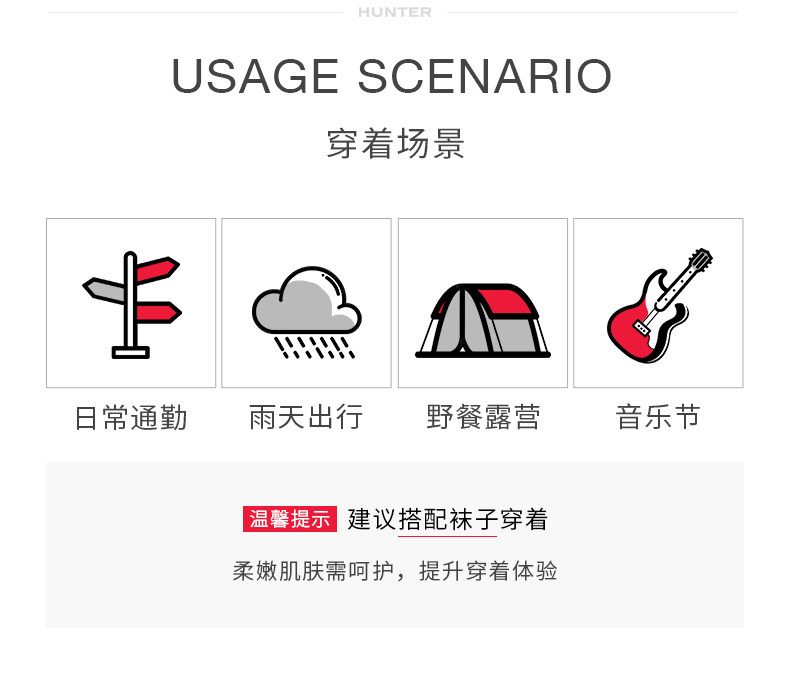 HUNTER

USAGE SCENARIO

穿着场景

日常通勤

雨天出行

野餐露营

音乐节

温馨提示 建议搭配袜子穿着

柔嫩肌肤需呵护，提升穿着体验