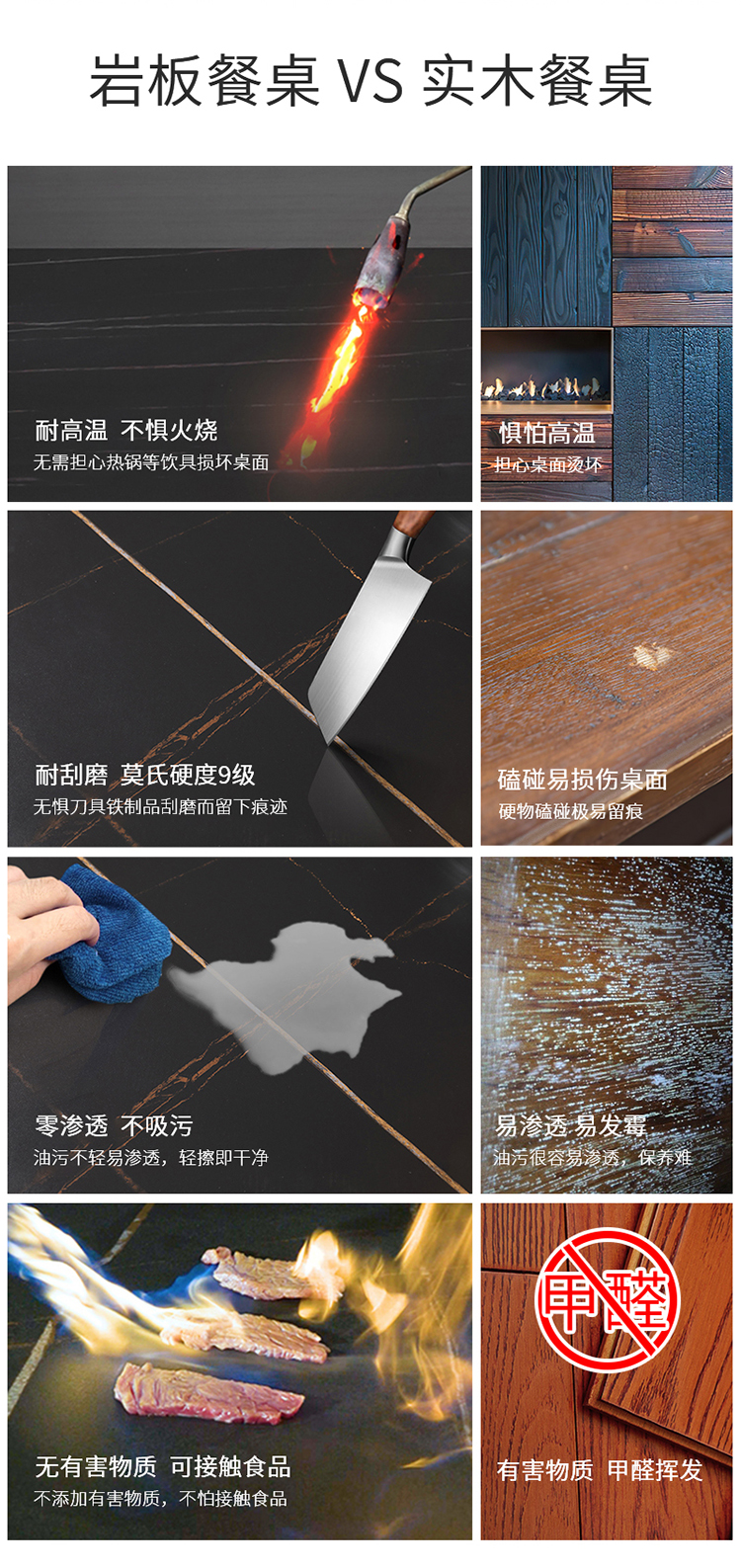 岩板餐桌 VS 实木餐桌

耐高温 不惧火烧
无需担心热锅等饮具损坏桌面

惧怕高温
担心桌面烫坏

耐刮磨 莫氏硬度9级
无惧刀具铁制品刮磨而留下痕迹

磕碰易损伤桌面
硬物磕碰极易留痕

零渗透 不吸污
油污不轻易渗透，轻擦即干净

易渗透 易发霉
油污很容易渗透，保养难

无有害物质 可接触食品
不添加有害物质，不怕接触食品

甲醛

有害物质 甲醛挥发