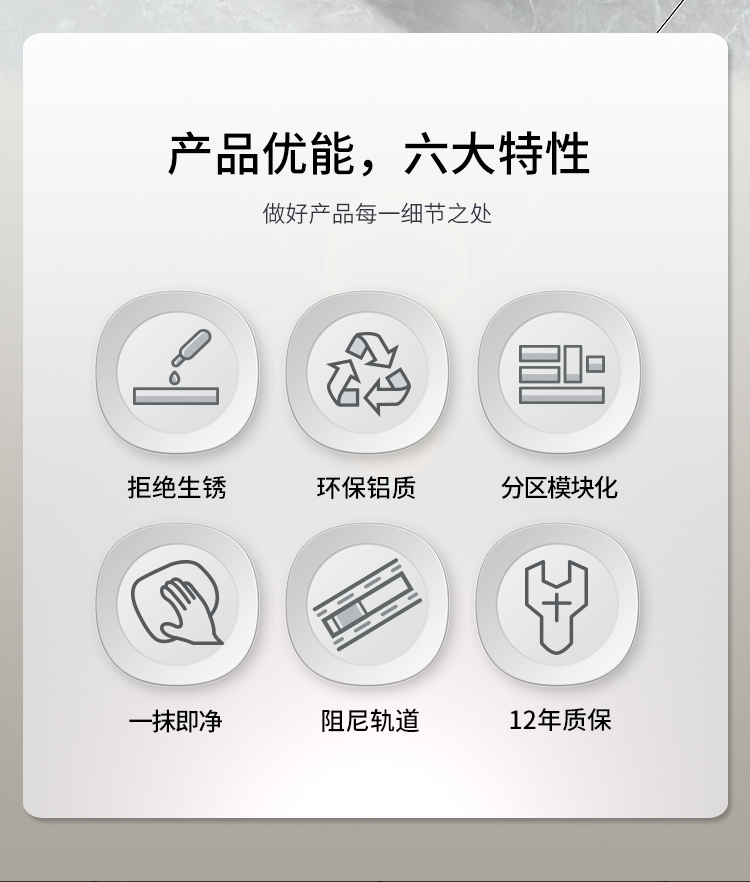 产品优能，六大特性

做好产品每一细节之处

拒绝生锈

环保铝质

分区模块化

一抹即净

阻尼轨道

12年质保