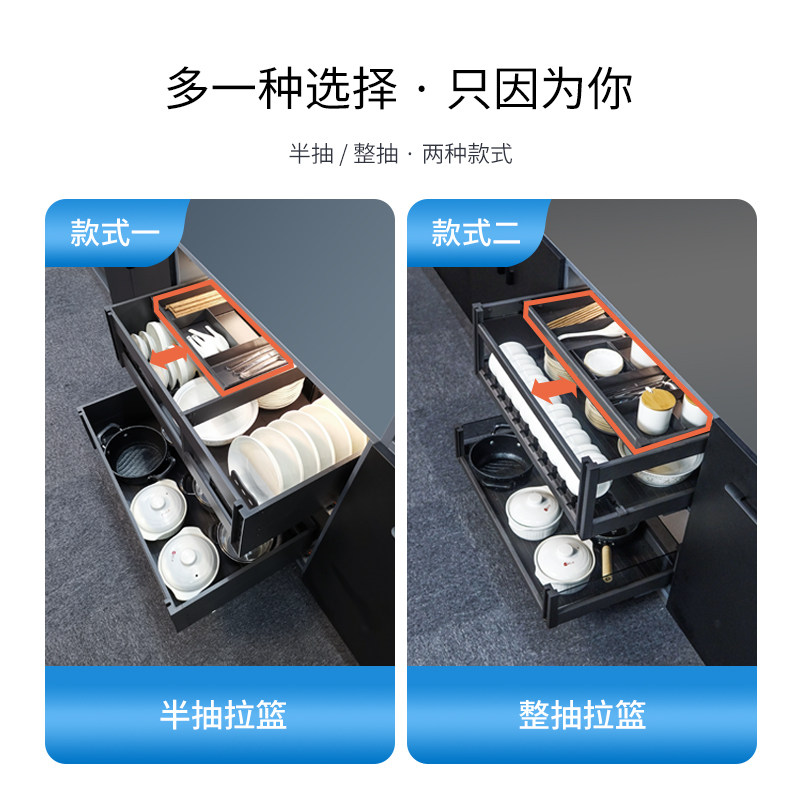 多一种选择 · 只因为你

半抽 / 整抽 · 两种款式

款式一

半抽拉篮

款式二

整抽拉篮