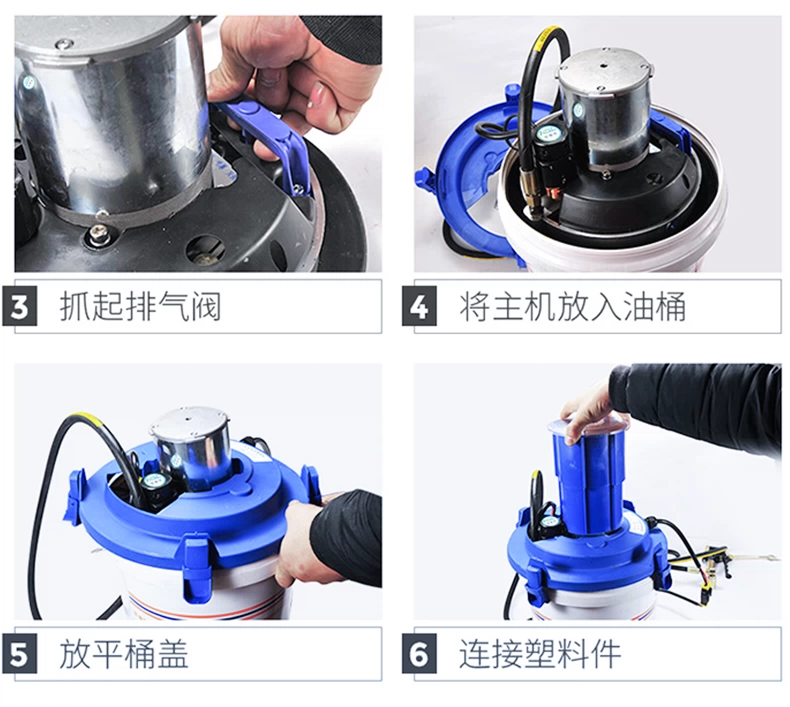 3 抓起排气阀

4 将主机放入油桶

5 放平桶盖

6 连接塑料件