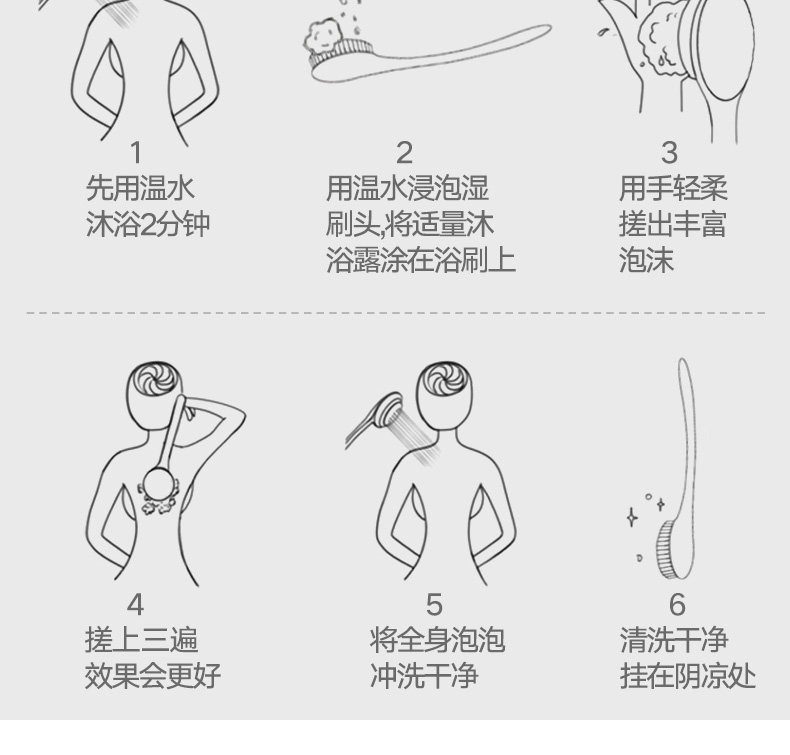 1
先用温水沐浴2分钟

2
用温水浸泡湿刷头,将适量沐浴露涂在浴刷上

3
用手轻柔搓出丰富泡沫

4
搓上三遍效果会更好

5
将全身泡泡冲洗干净

6
清洗干净挂在阴凉处