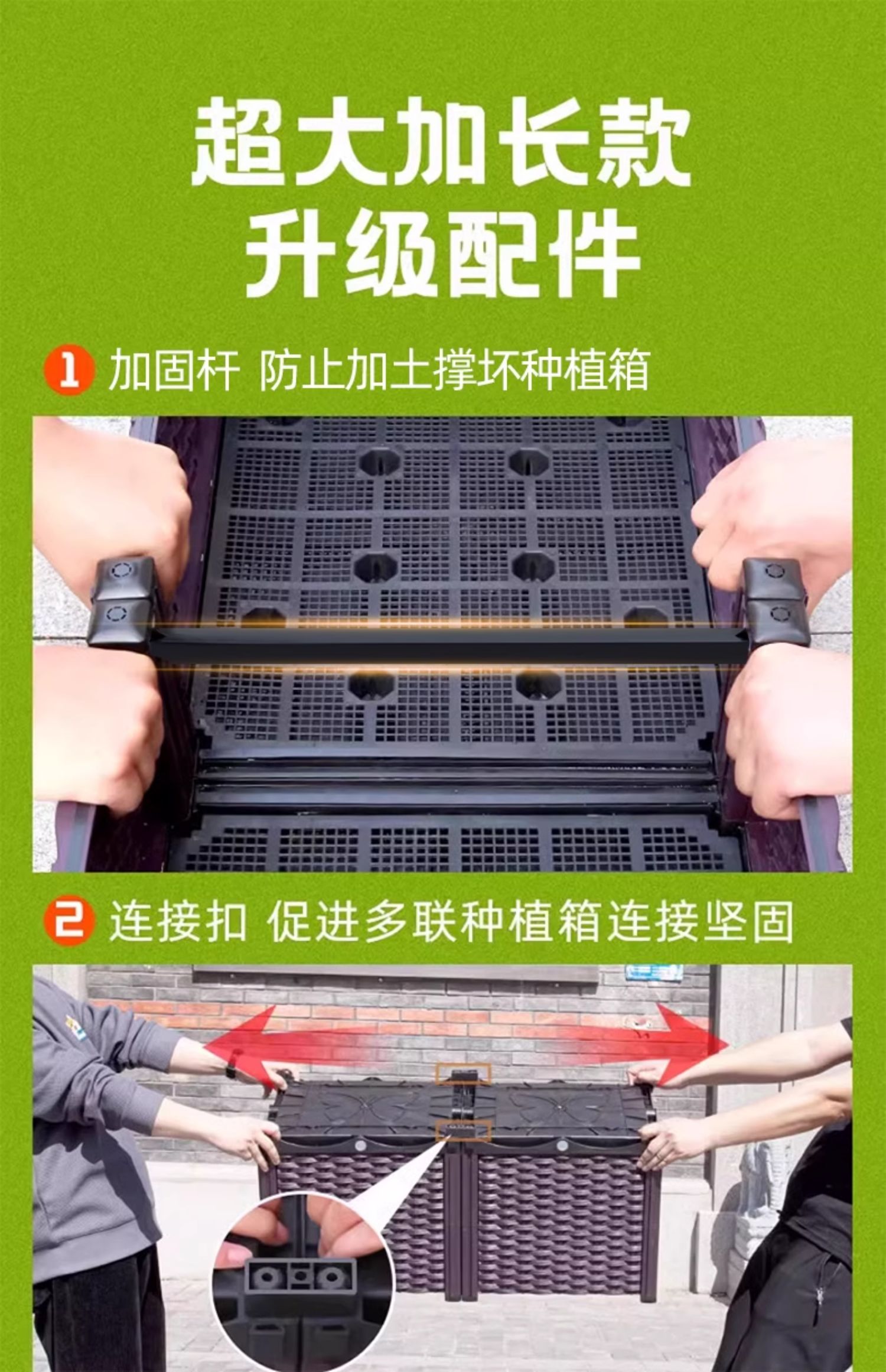 超大加长款
升级配件

1 加固杆 防止加土撑坏种植箱

2 连接扣 促进多联种植箱连接坚固