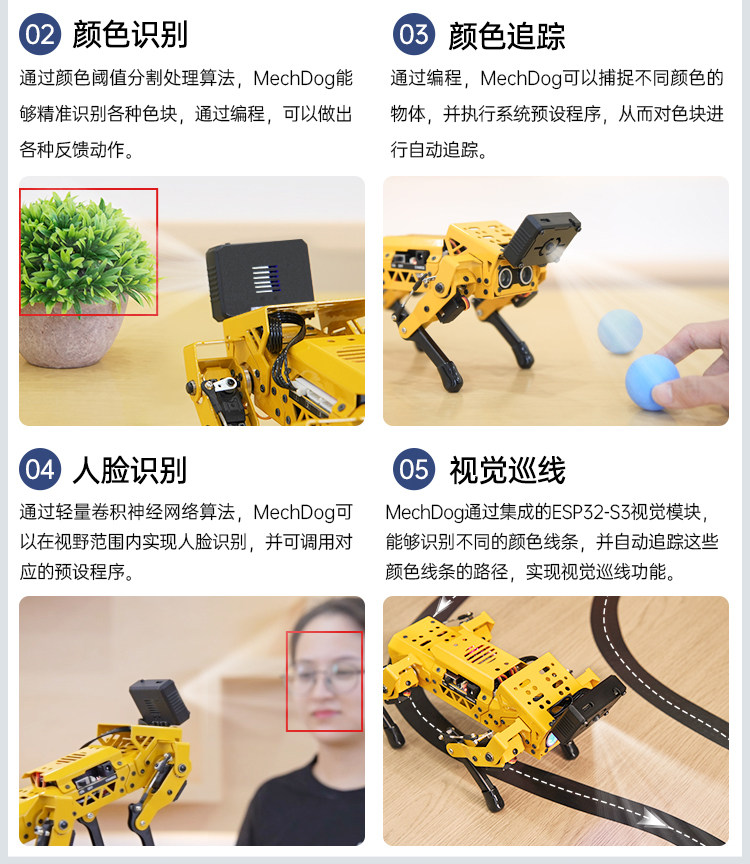 02 颜色识别

通过颜色阈值分割处理算法，MechDog能够精准识别各种色块，通过编程，可以做出各种反馈动作。

03 颜色追踪

通过编程，MechDog可以捕捉不同颜色的物体，并执行系统预设程序，从而对色块进行自动追踪。

04 人脸识别

通过轻量卷积神经网络算法，MechDog可以在视野范围内实现人脸识别，并可调用对应的预设程序。

05 视觉巡线

MechDog通过集成的ESP32-S3视觉模块，能够识别不同的颜色线条，并自动追踪这些颜色线条的路径，实现视觉巡线功能。