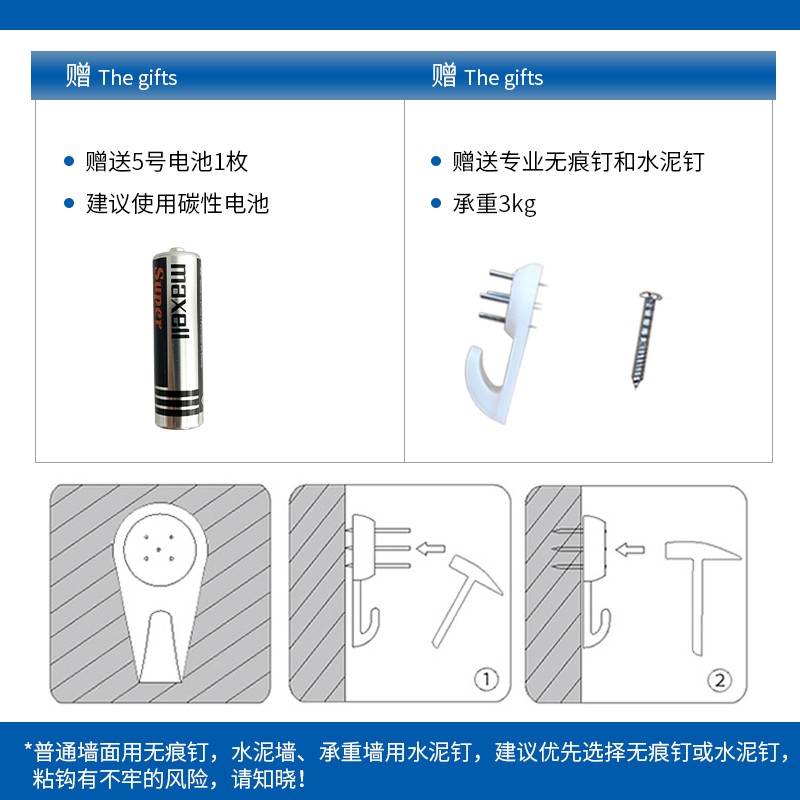 赠 The gifts

• 赠送5号电池1枚
• 建议使用碳性电池

maxell Super

赠 The gifts

• 赠送专业无痕钉和水泥钉
• 承重3kg

①

②

*普通墙面用无痕钉，水泥墙、承重墙用水泥钉，建议优先选择无痕钉或水泥钉，粘钩有不牢的风险，请知晓！