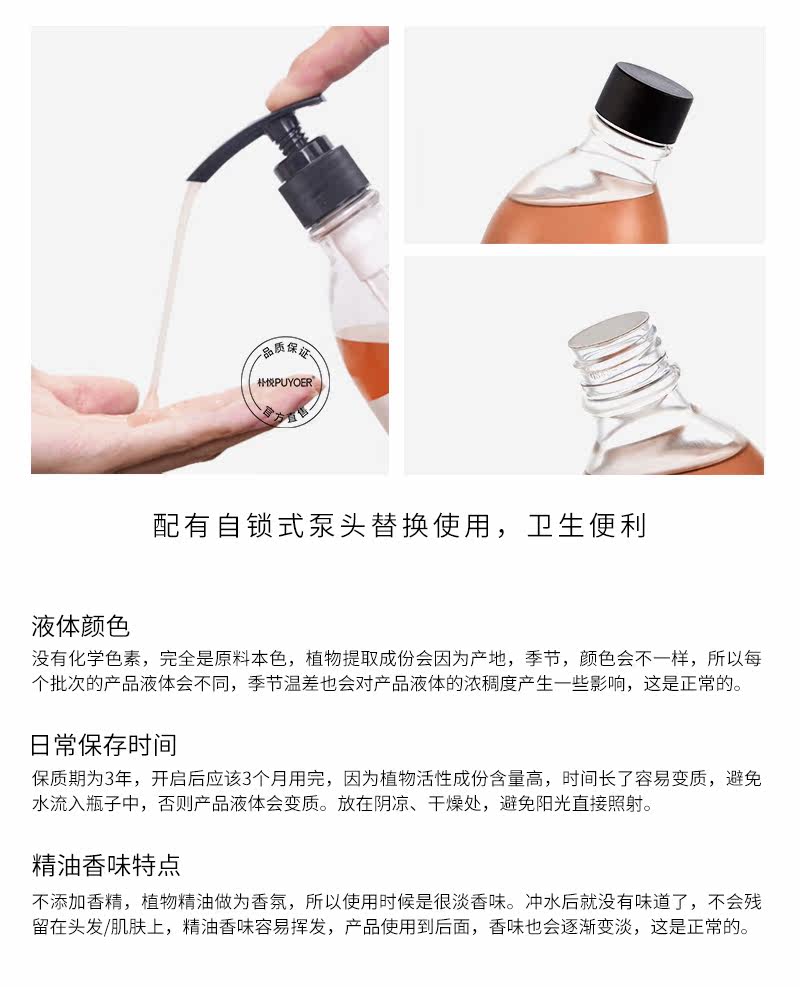 品质保证
朴悦PUYOER
官方直售

配有自锁式泵头替换使用，卫生便利

液体颜色
没有化学色素，完全是原料本色，植物提取成份会因为产地，季节，颜色会不一样，所以每个批次的产品液体会不同，季节温差也会对产品液体的浓稠度产生一些影响，这是正常的。

日常保存时间
保质期为3年，开启后应该3个月用完，因为植物活性成份含量高，时间长了容易变质，避免水流入瓶子中，否则产品液体会变质。放在阴凉、干燥处，避免阳光直接照射。

精油香味特点
不添加香精，植物精油做为香氛，所以使用时候是很淡香味。冲水后就没有味道了，不会残留在头发/肌肤上，精油香味容易挥发，产品使用到后面，香味也会逐渐变淡，这是正常的。