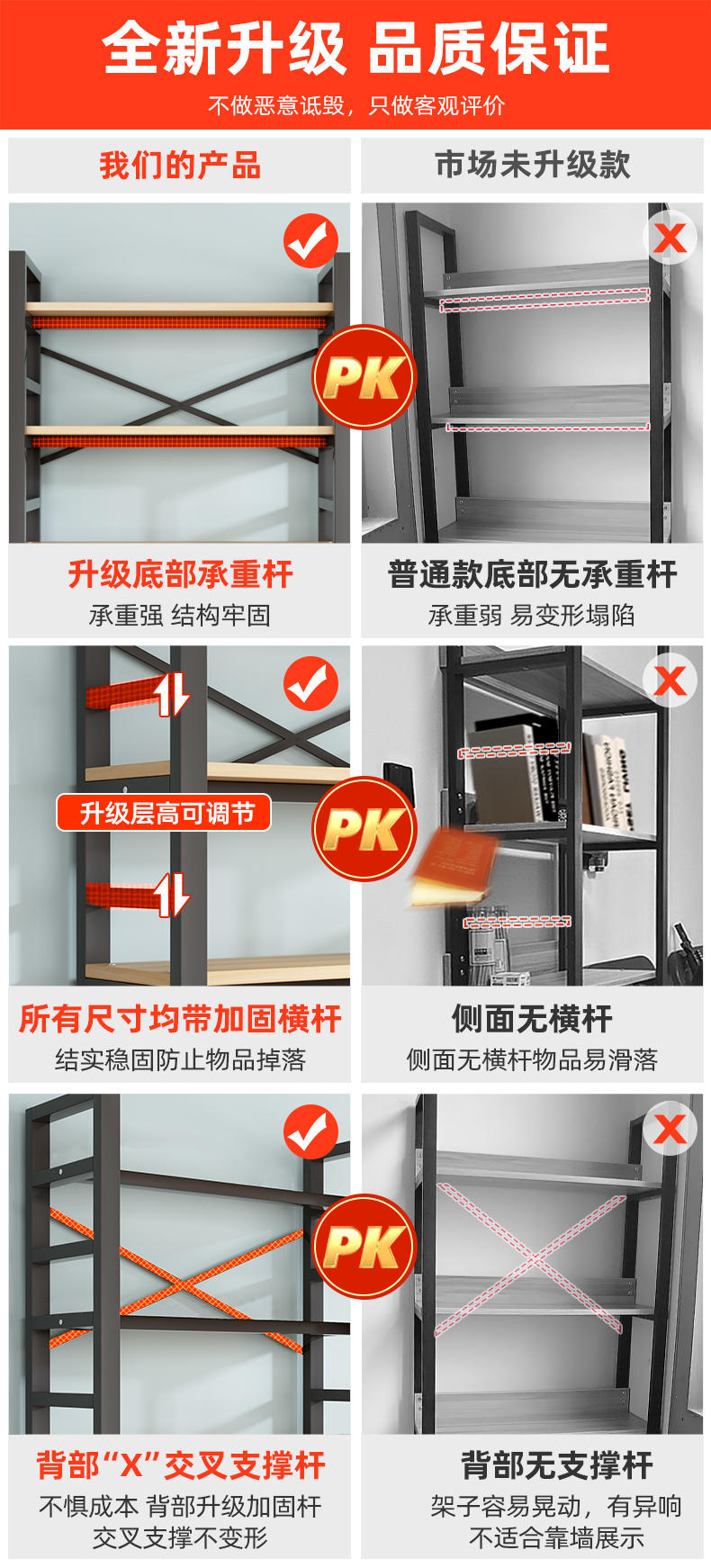 全新升级 品质保证

不做恶意诋毁，只做客观评价

我们的产品

市场未升级款

PK

升级底部承重杆

承重强 结构牢固

普通款底部无承重杆

承重弱 易变形塌陷

升级层高可调节

PK

所有尺寸均带加固横杆

结实稳固防止物品掉落

侧面无横杆

侧面无横杆物品易滑落

PK

背部“X”交叉支撑杆

不惧成本 背部升级加固杆 交叉支撑不变形

背部无支撑杆

架子容易晃动，有异响 不适合靠墙展示