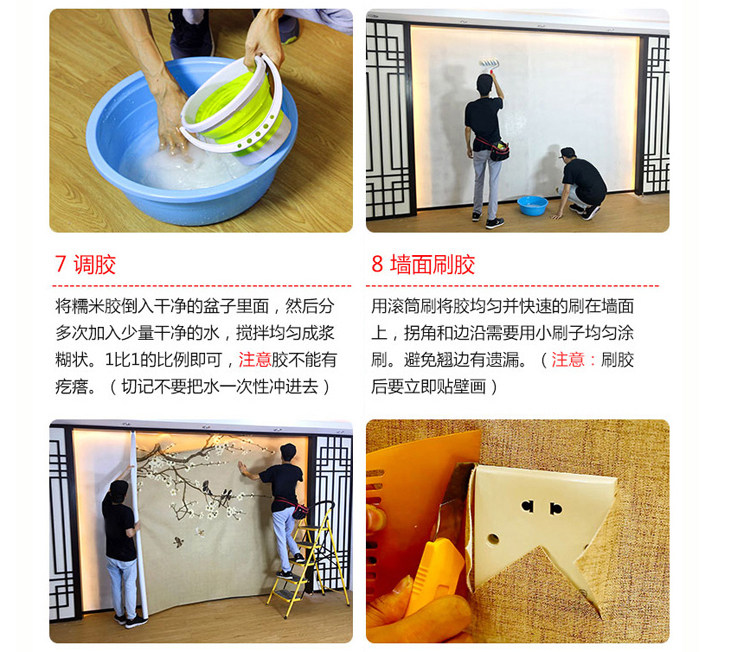 7 调胶

将糯米胶倒入干净的盆子里面，然后分多次加入少量干净的水，搅拌均匀成浆糊状。1比1的比例即可，注意胶不能有疙瘩。（切记不要把水一次性冲进去）

8 墙面刷胶

用滚筒刷将胶均匀并快速的刷在墙面上，拐角和边沿需要用小刷子均匀涂刷。避免翘边有遗漏。（注意：刷胶后要立即贴壁画）