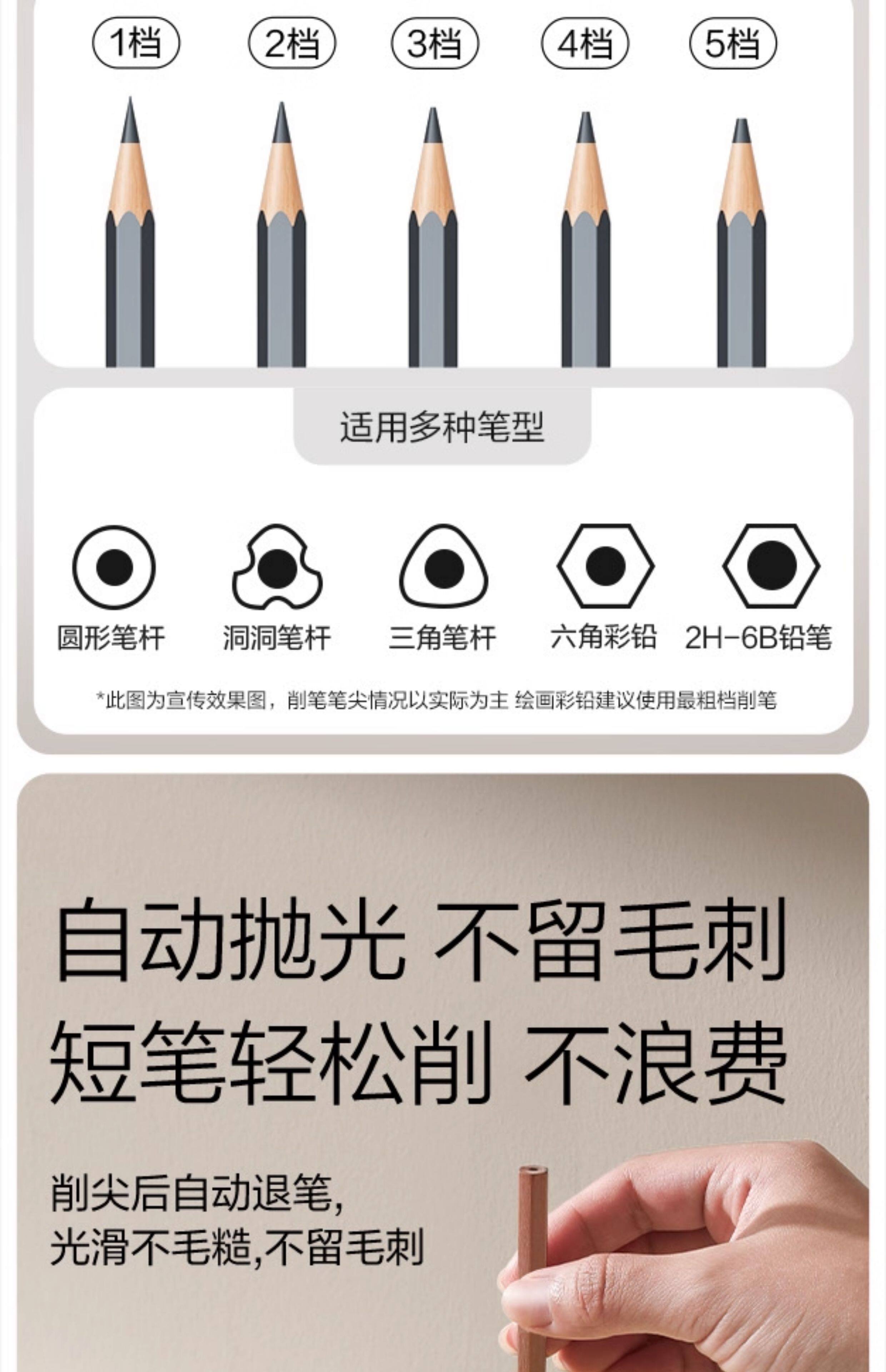 1档 2档 3档 4档 5档

适用多种笔型

圆形笔杆 洞洞笔杆 三角笔杆 六角彩铅 2H-6B铅笔

*此图为宣传效果图，削笔笔尖情况以实际为主 绘画彩铅建议使用最粗档削笔

自动抛光 不留毛刺
短笔轻松削 不浪费

削尖后自动退笔,
光滑不毛糙,不留毛刺