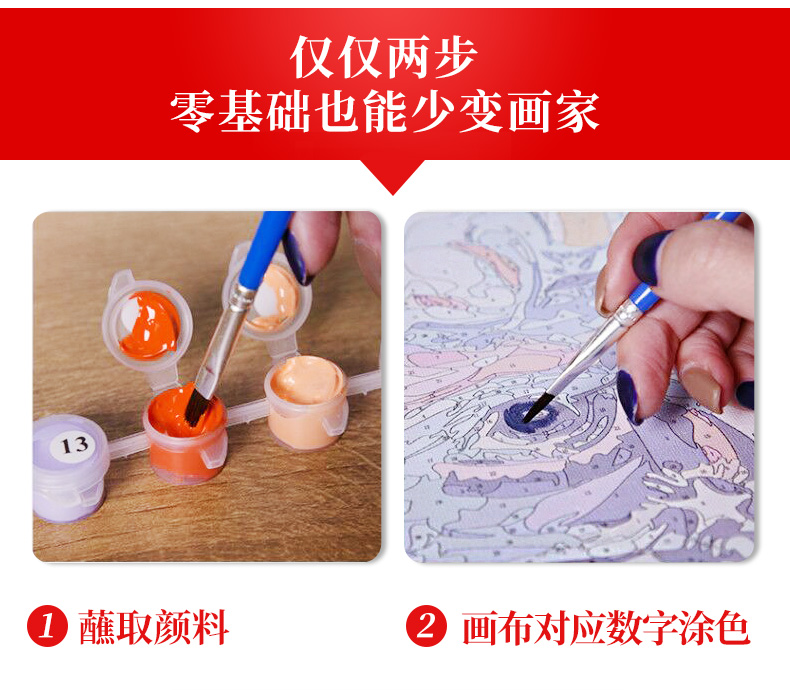 仅仅两步
零基础也能少变画家

13

1 蘸取颜料

2 画布对应数字涂色