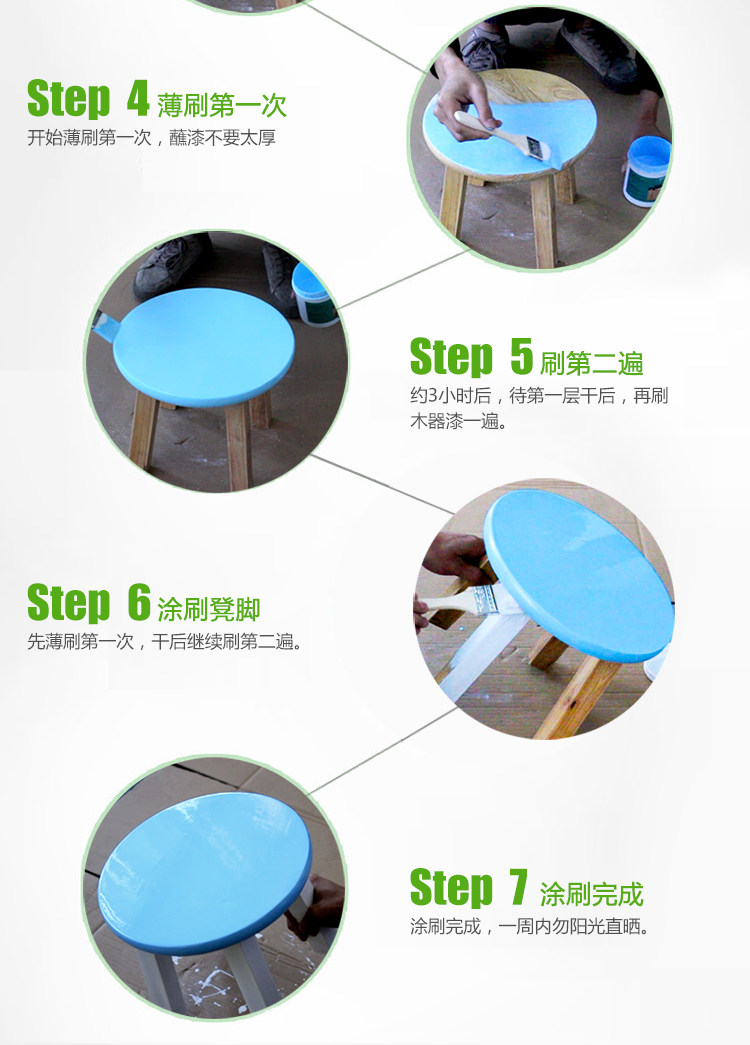 Step 4 薄刷第一次
开始薄刷第一次，蘸漆不要太厚

Step 5 刷第二遍
约3小时后，待第一层干后，再刷木器漆一遍。

Step 6 涂刷凳脚
先薄刷第一次，干后继续刷第二遍。

Step 7 涂刷完成
涂刷完成，一周内勿阳光直晒。