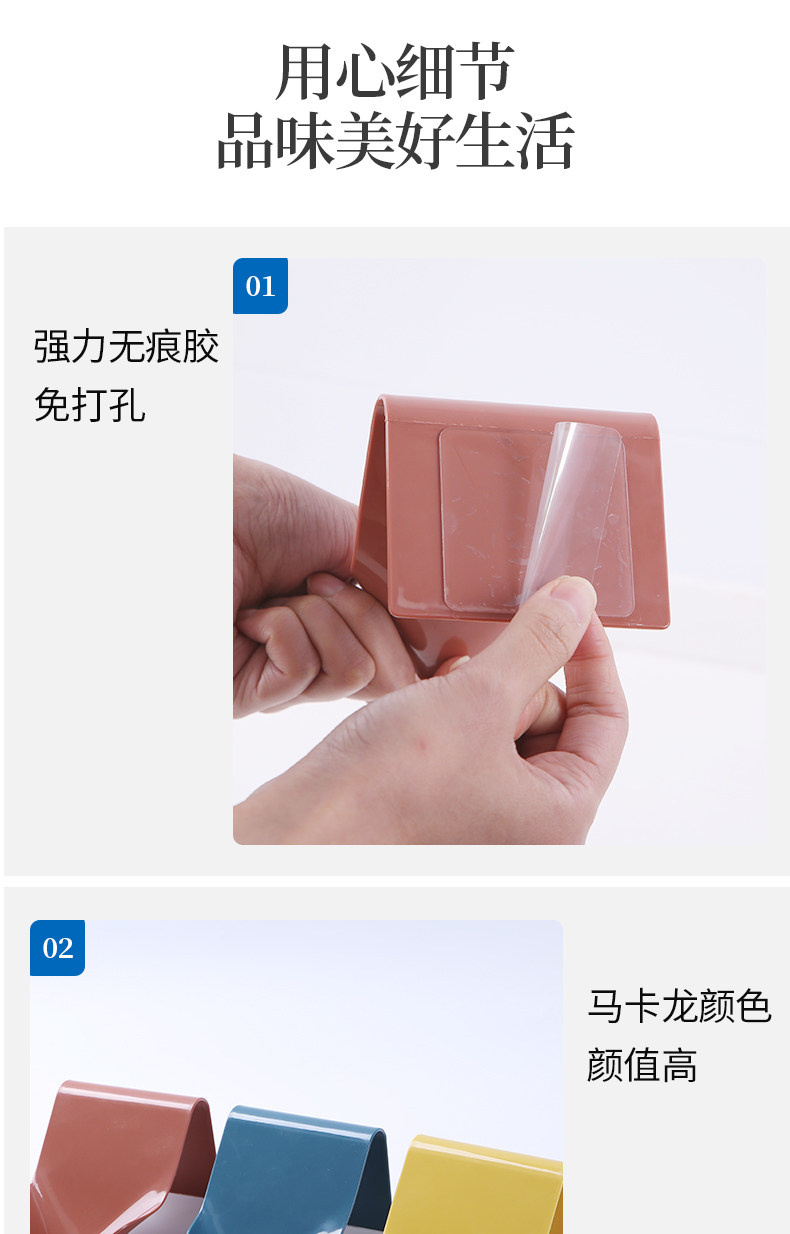 用心细节
品味美好生活

01

强力无痕胶
免打孔

02

马卡龙颜色
颜值高