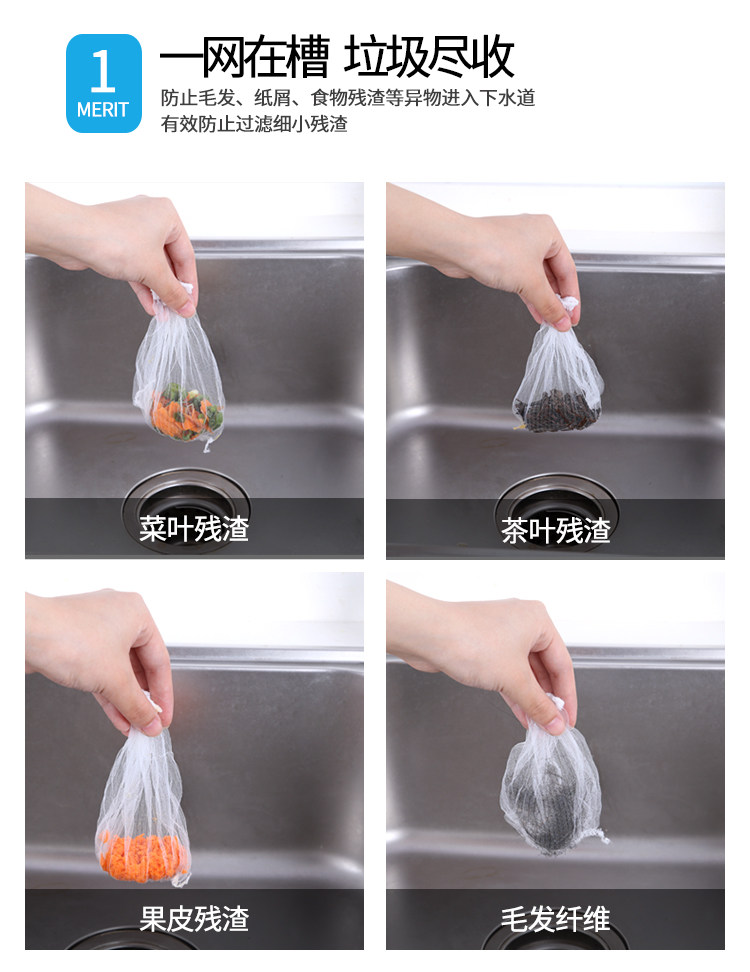 1
MERIT

一网在槽 垃圾尽收

防止毛发、纸屑、食物残渣等异物进入下水道
有效防止过滤细小残渣

菜叶残渣

茶叶残渣

果皮残渣

毛发纤维