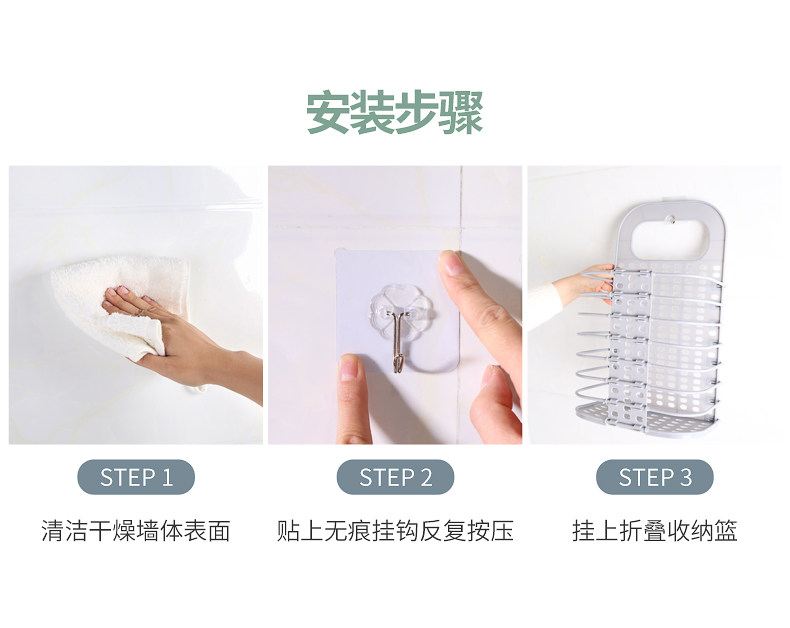 安装步骤

STEP 1

清洁干燥墙体表面

STEP 2

贴上无痕挂钩反复按压

STEP 3

挂上折叠收纳篮