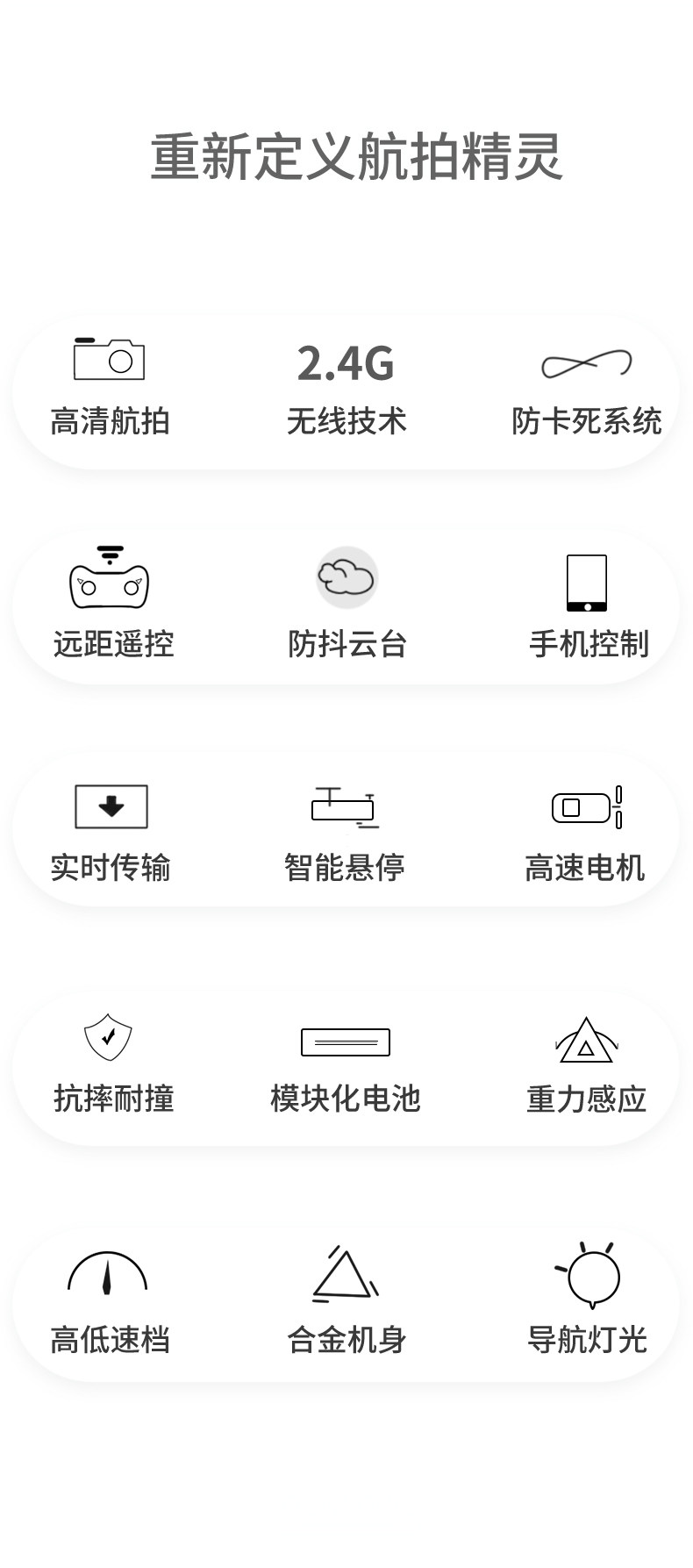 重新定义航拍精灵

高清航拍

2.4G
无线技术

防卡死系统

远距遥控

防抖云台

手机控制

实时传输

智能悬停

高速电机

抗摔耐撞

模块化电池

重力感应

高低速档

合金机身

导航灯光