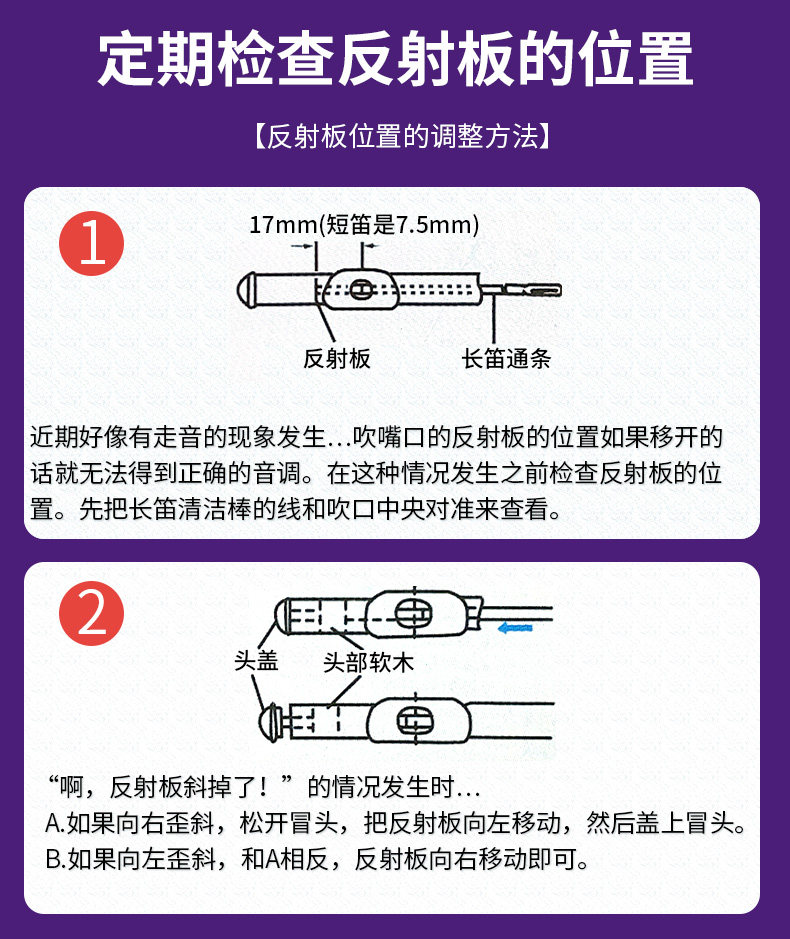 定期检查反射板的位置

【反射板位置的调整方法】

1

17mm(短笛是7.5mm)

反射板

长笛通条

近期好像有走音的现象发生…吹嘴口的反射板的位置如果移开的话就无法得到正确的音调。在这种情况发生之前检查反射板的位置。先把长笛清洁棒的线和吹口中央对准来查看。

2

头盖

头部软木

“啊，反射板斜掉了！”的情况发生时…
A.如果向右歪斜，松开冒头，把反射板向左移动，然后盖上冒头。
B.如果向左歪斜，和A相反，反射板向右移动即可。