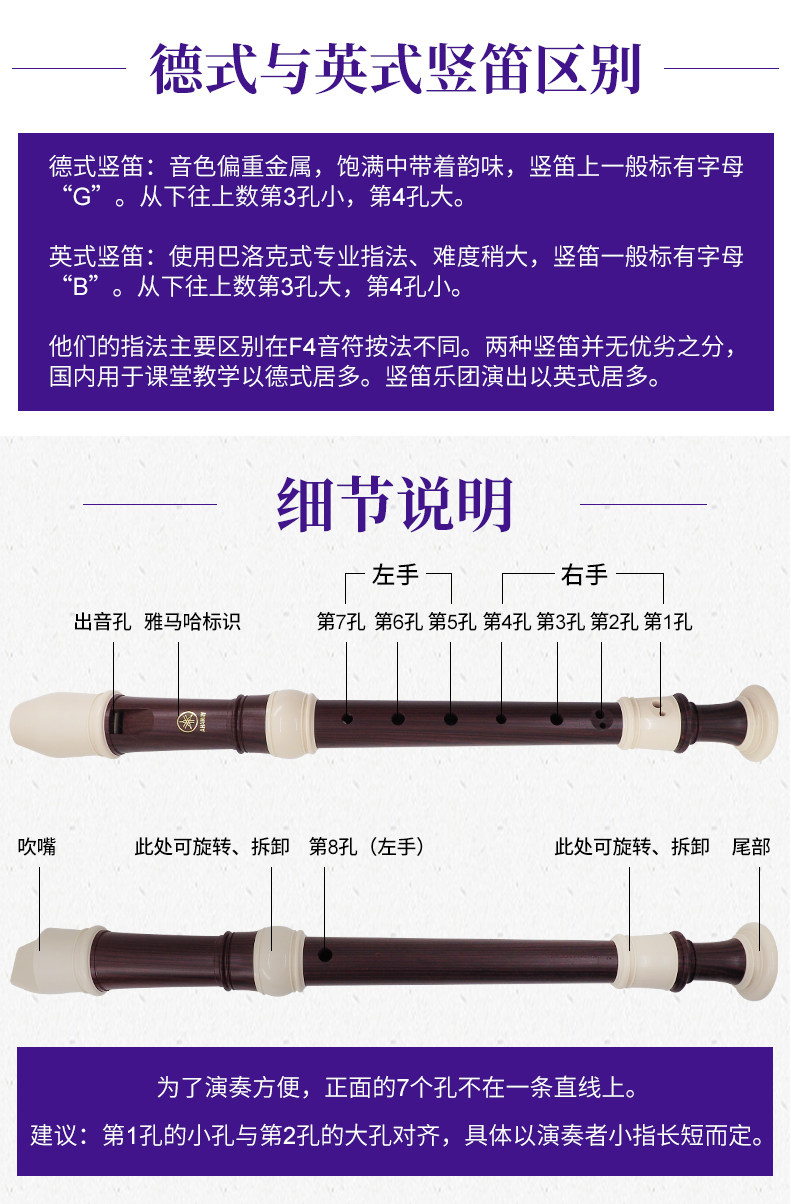 德式与英式竖笛区别

德式竖笛：音色偏重金属，饱满中带着韵味，竖笛上一般标有字母“G”。从下往上数第3孔小，第4孔大。

英式竖笛：使用巴洛克式专业指法、难度稍大，竖笛一般标有字母“B”。从下往上数第3孔大，第4孔小。

他们的指法主要区别在F4音符按法不同。两种竖笛并无优劣之分，国内用于课堂教学以德式居多。竖笛乐团演出以英式居多。

细节说明

左手 右手

出音孔 雅马哈标识 第7孔 第6孔 第5孔 第4孔 第3孔 第2孔 第1孔

吹嘴 此处可旋转、拆卸 第8孔（左手） 此处可旋转、拆卸 尾部

为了演奏方便，正面的7个孔不在一条直线上。

建议：第1孔的小孔与第2孔的大孔对齐，具体以演奏者小指长短而定。