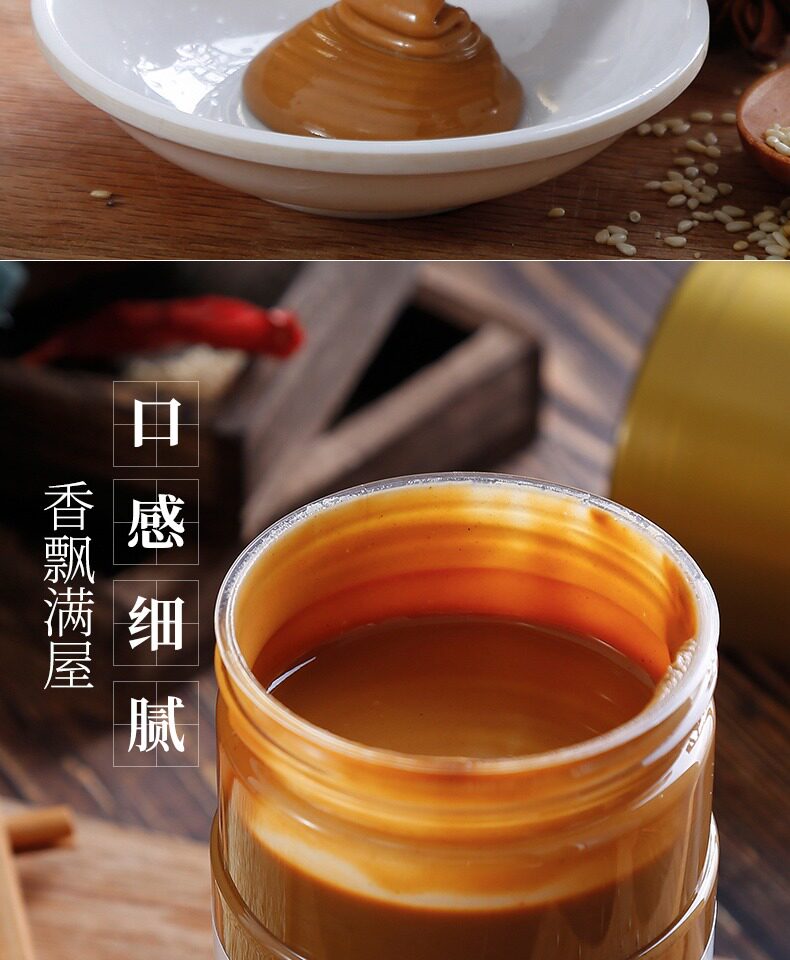 口感细腻

香飘满屋