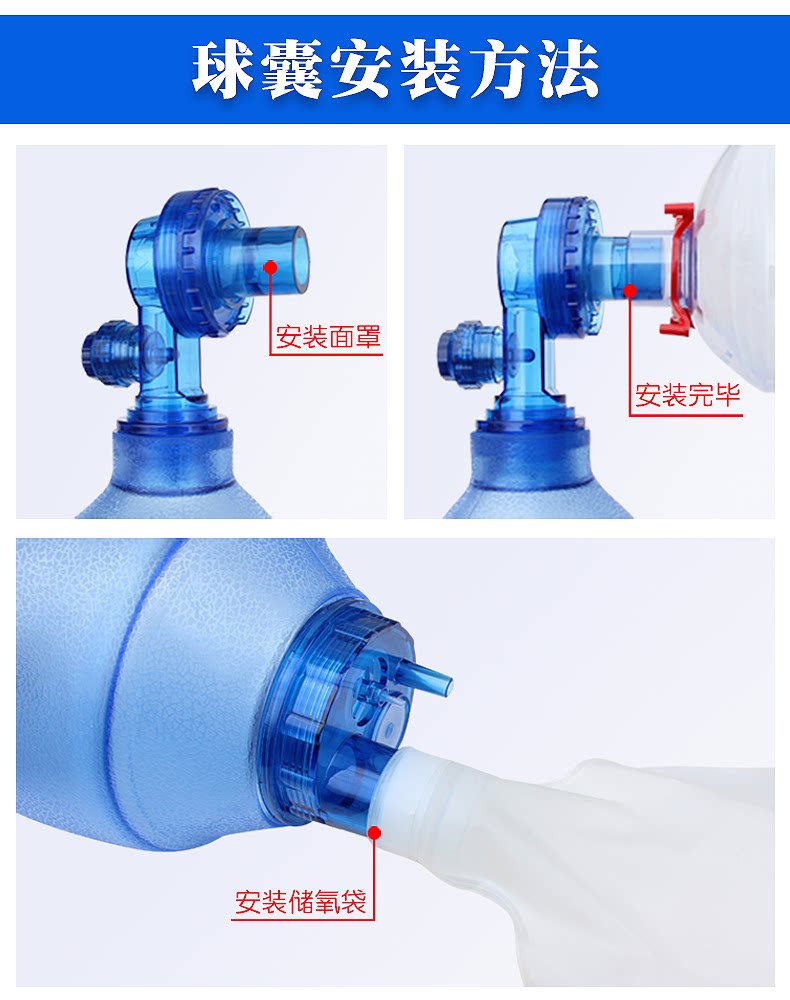 球囊安装方法

安装面罩

安装完毕

安装储氧袋