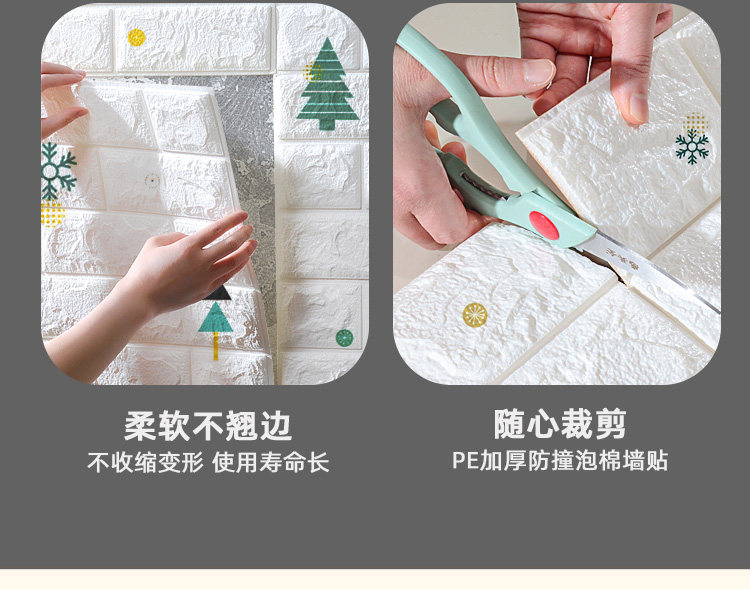 柔软不翘边
不收缩变形 使用寿命长

随心裁剪
PE加厚防撞泡棉墙贴