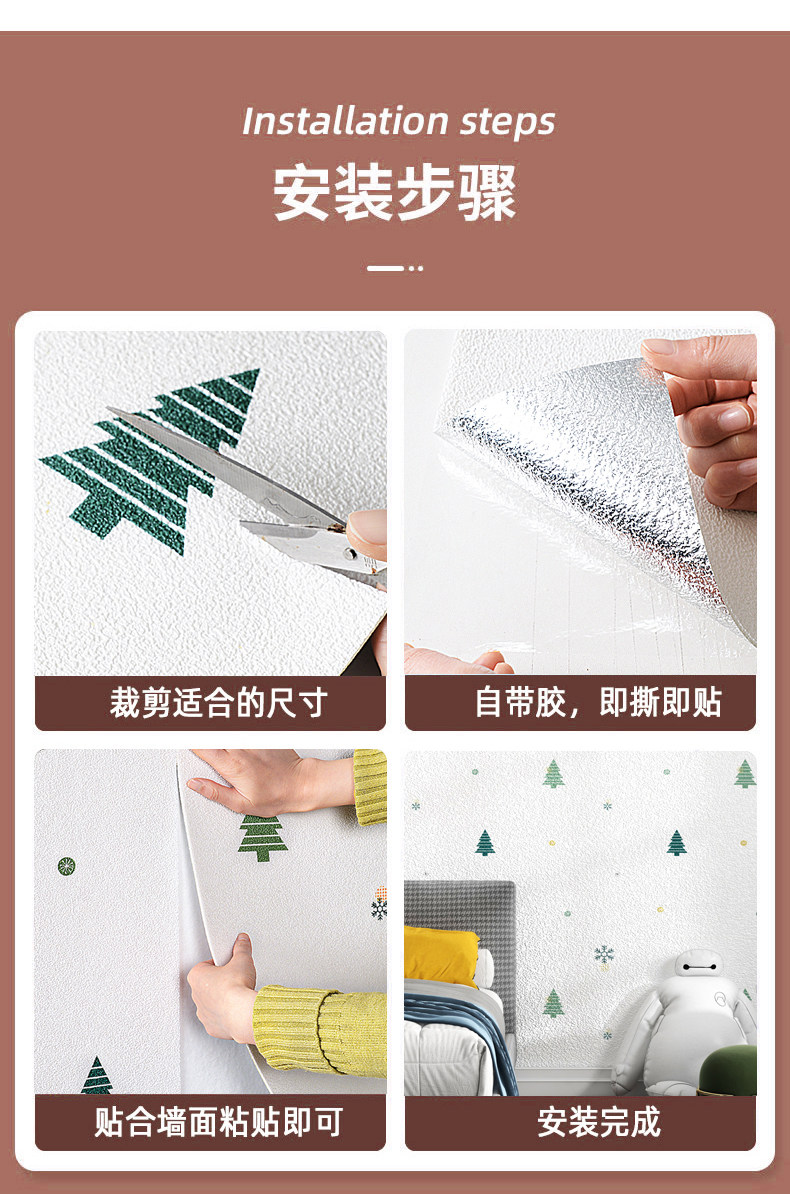 Installation steps
安装步骤

裁剪适合的尺寸

自带胶，即撕即贴

贴合墙面粘贴即可

安装完成