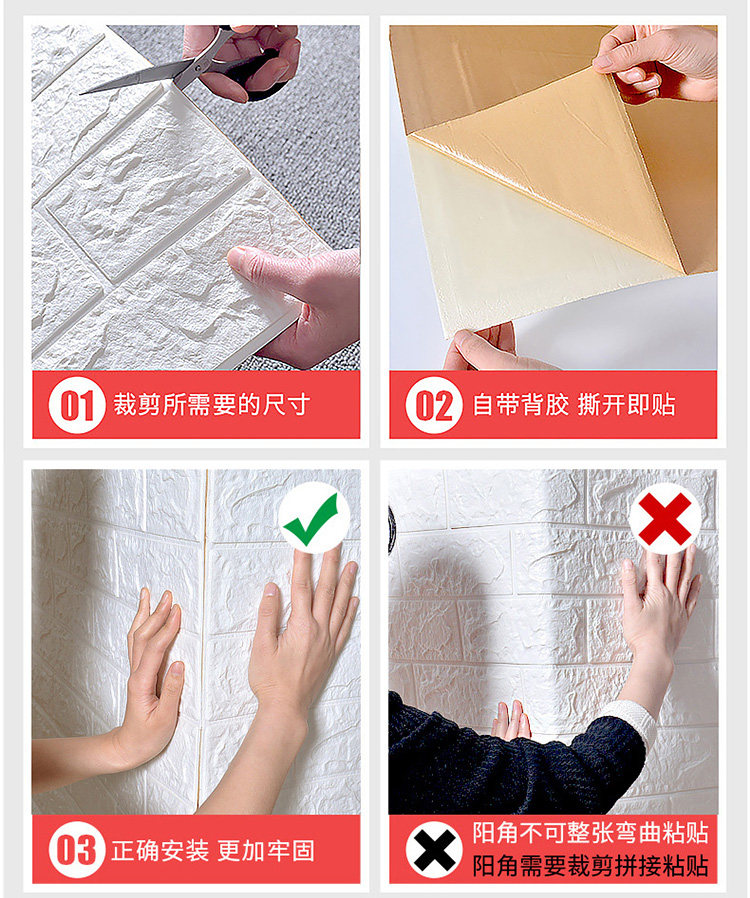 01 裁剪所需要的尺寸

02 自带背胶 撕开即贴

03 正确安装 更加牢固

阳角不可整张弯曲粘贴
阳角需要裁剪拼接粘贴