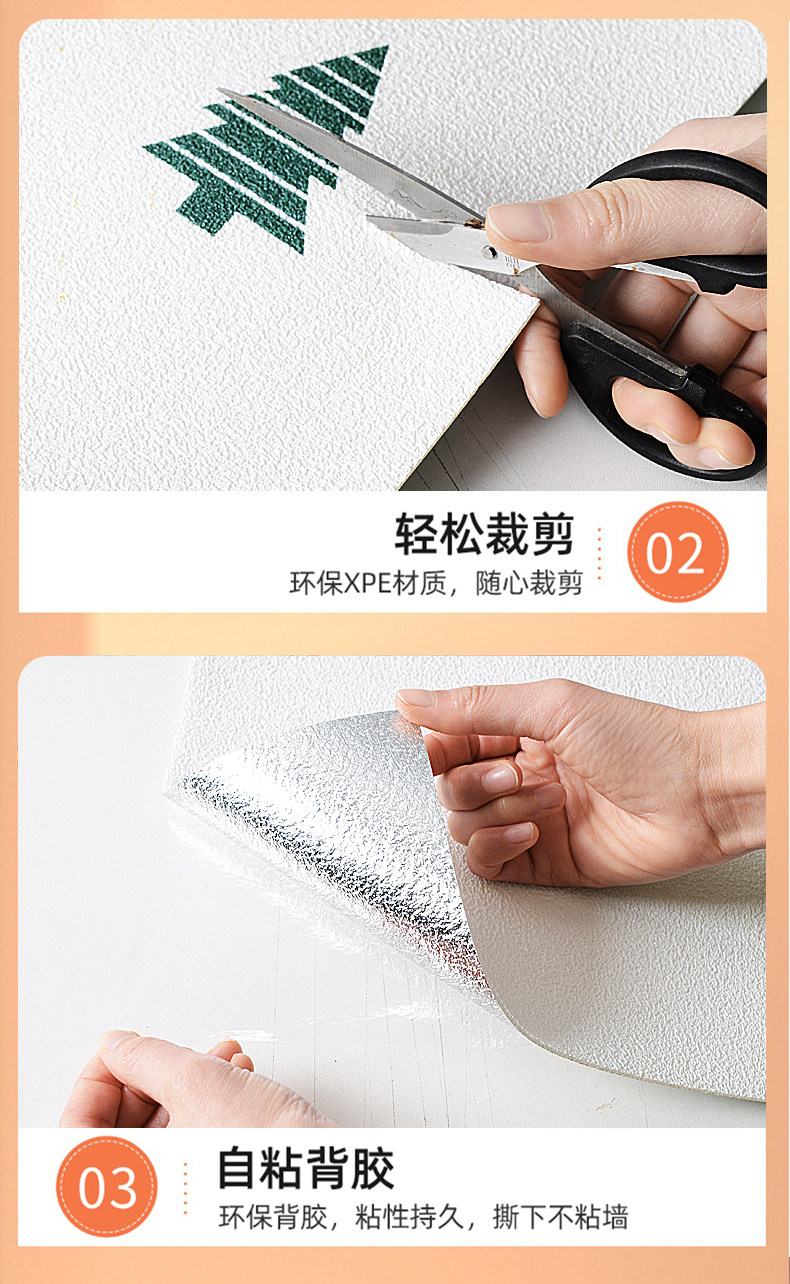 轻松裁剪
环保XPE材质，随心裁剪
02

03
自粘背胶
环保背胶，粘性持久，撕下不粘墙