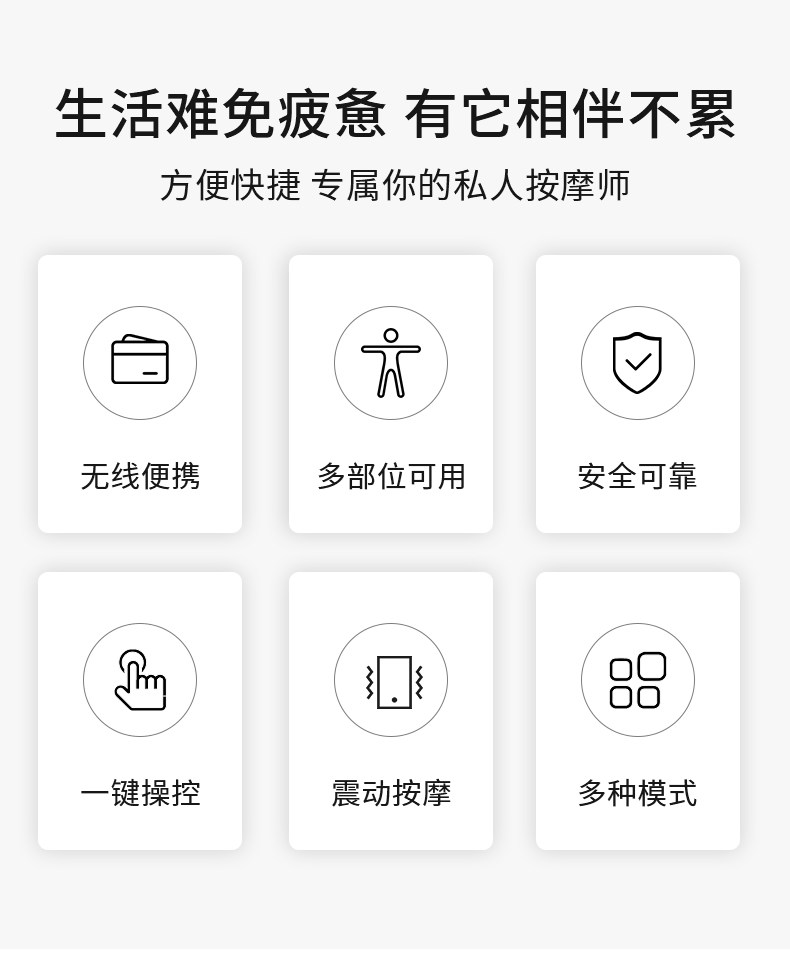 生活难免疲惫 有它相伴不累

方便快捷 专属你的私人按摩师

无线便携

多部位可用

安全可靠

一键操控

震动按摩

多种模式