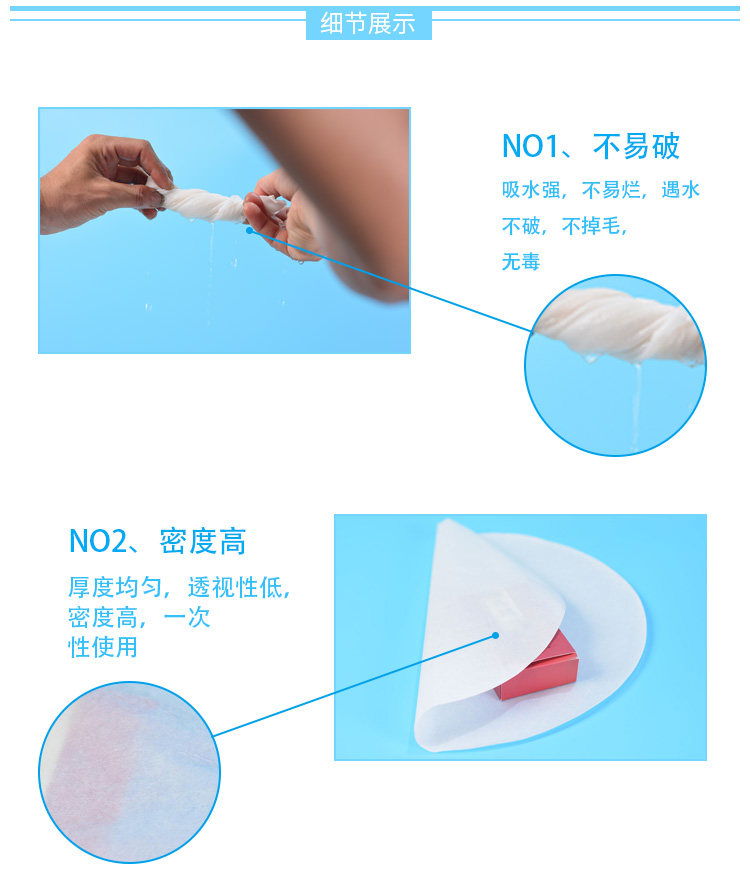 细节展示

NO1、不易破

吸水强，不易烂，遇水不破，不掉毛，无毒

NO2、密度高

厚度均匀，透视性低，密度高，一次性使用