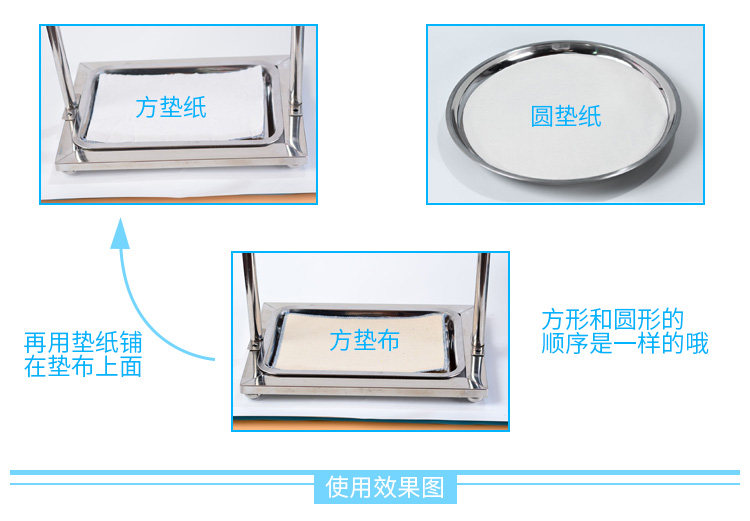 方垫纸

圆垫纸

再用垫纸铺在垫布上面

方垫布

方形和圆形的顺序是一样的哦

使用效果图