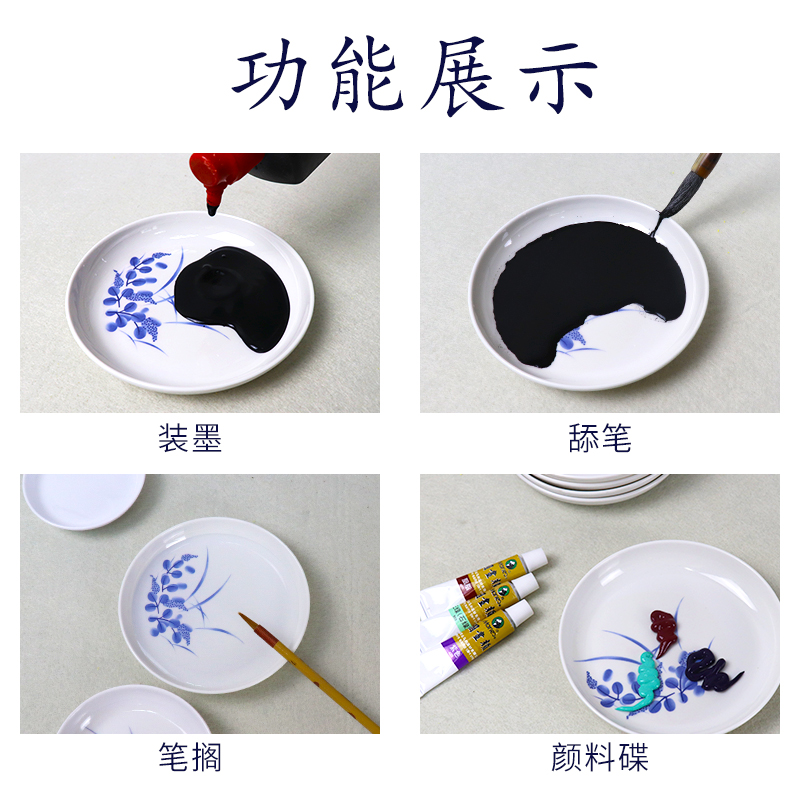 功能展示

装墨

舔笔

笔搁

颜料碟