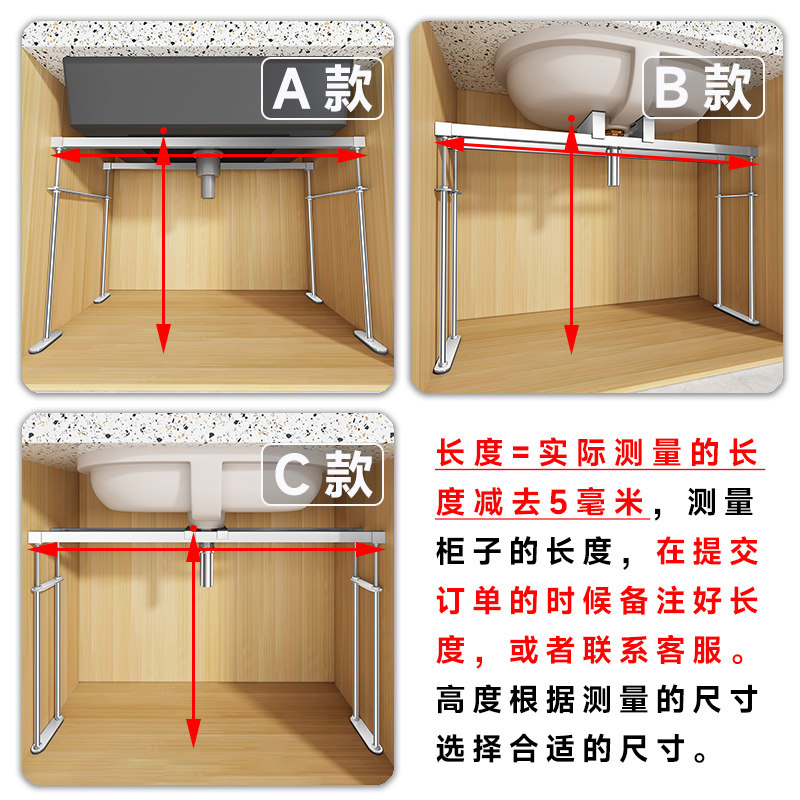 A款

B款

C款

长度=实际测量的长度减去5毫米，测量柜子的长度，在提交订单的时候备注好长度，或者联系客服。高度根据测量的尺寸选择合适的尺寸。