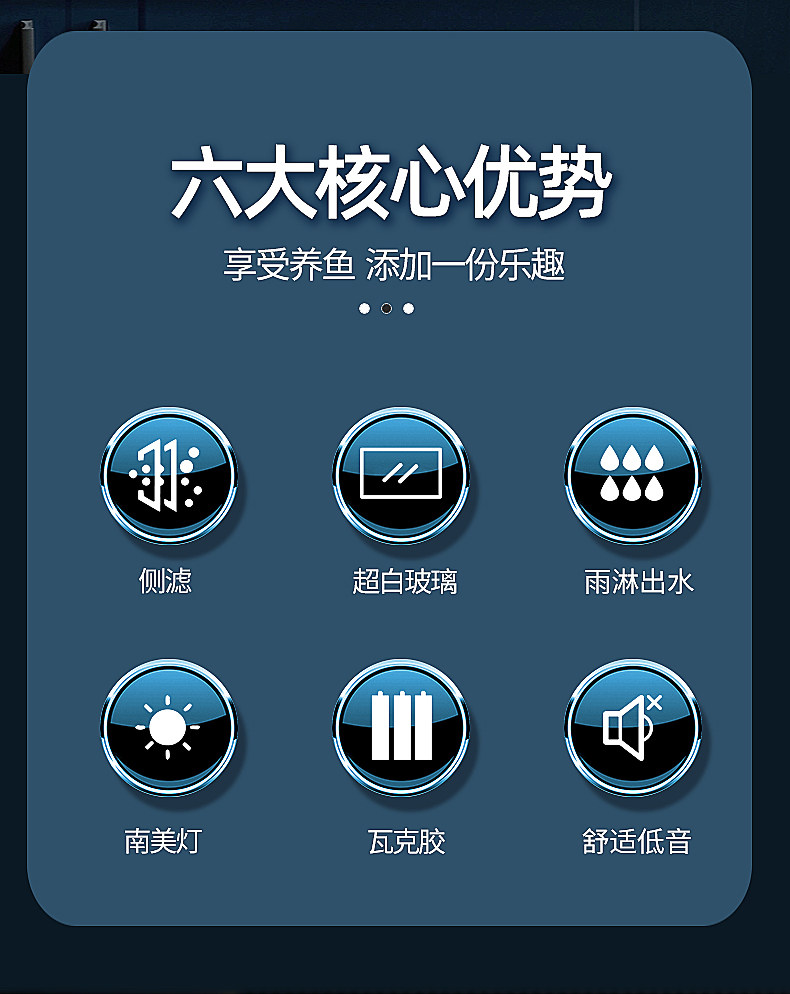 六大核心优势

享受养鱼 添加一份乐趣

侧滤

超白玻璃

雨淋出水

南美灯

瓦克胶

舒适低音