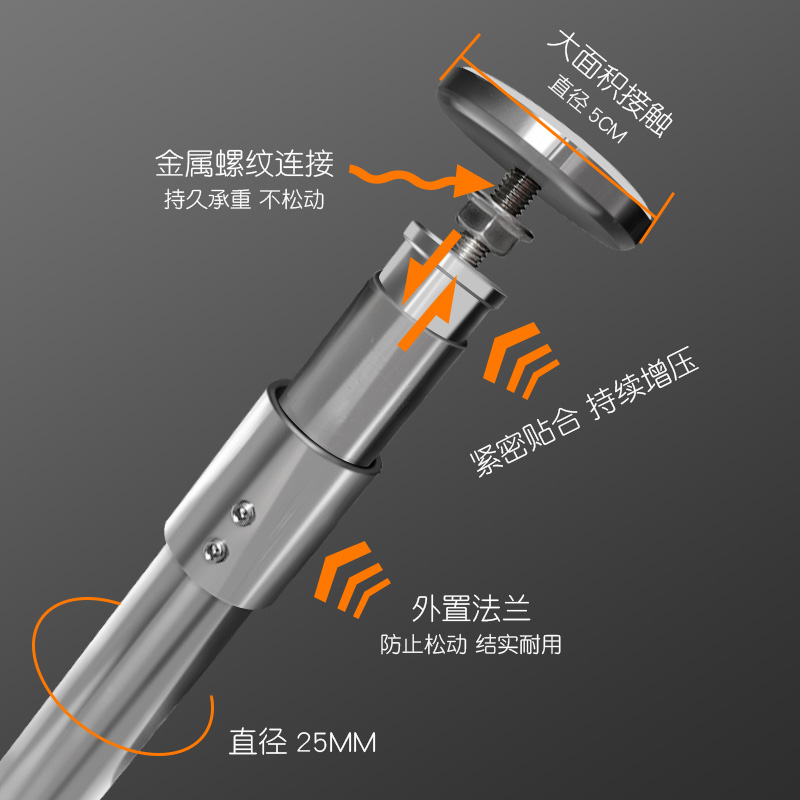 大面积接触
直径 5CM

金属螺纹连接
持久承重 不松动

紧密贴合 持续增压

外置法兰
防止松动 结实耐用

直径 25MM