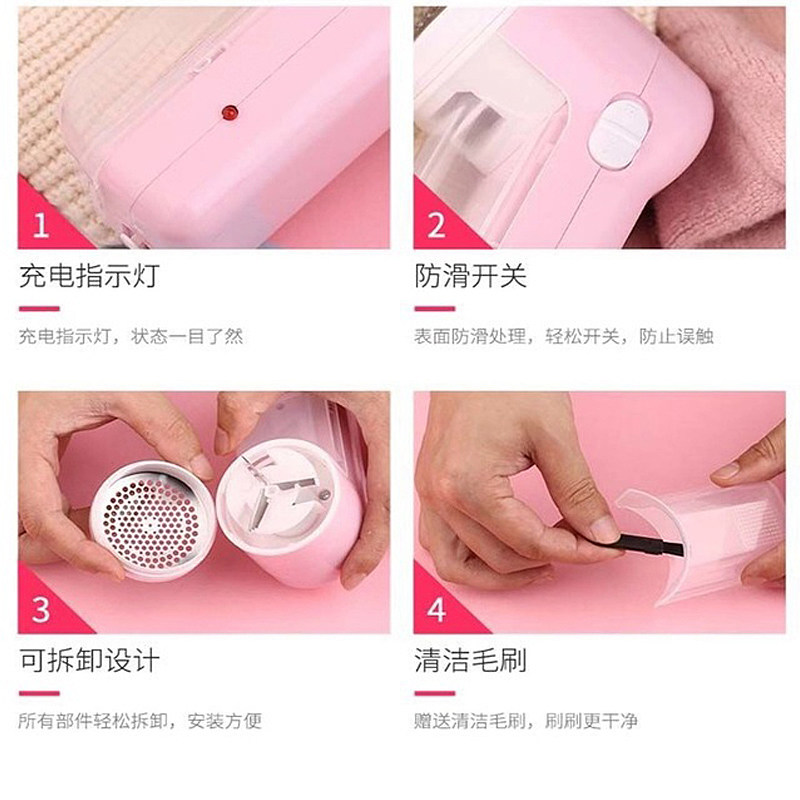 1

充电指示灯

充电指示灯，状态一目了然

2

防滑开关

表面防滑处理，轻松开关，防止误触

3

可拆卸设计

所有部件轻松拆卸，安装方便

4

清洁毛刷

赠送清洁毛刷，刷刷更干净