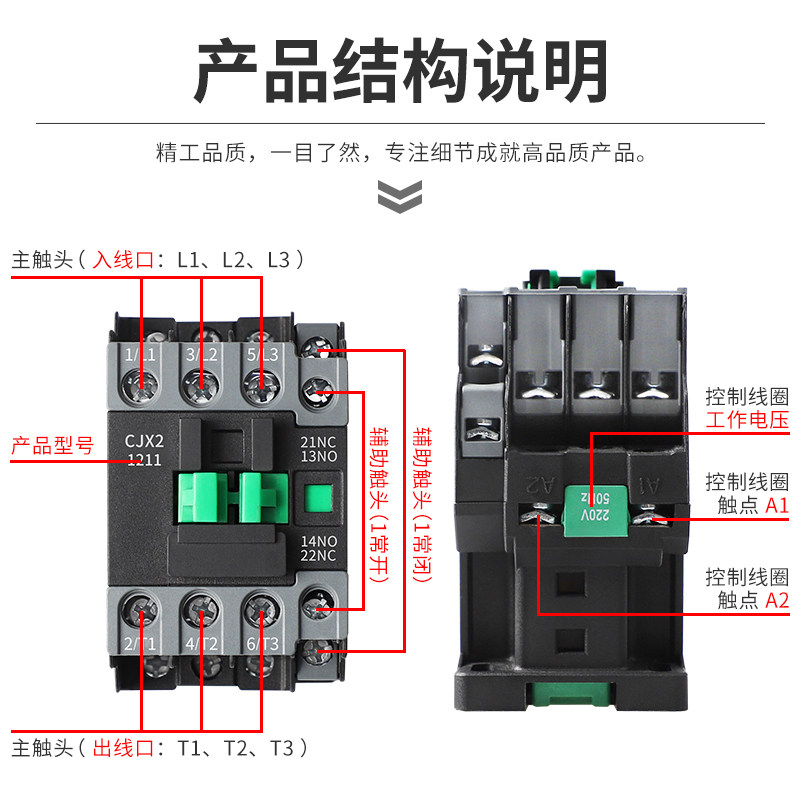 产品结构说明

精工品质，一目了然，专注细节成就高品质产品。

主触头（入线口：L1、L2、L3）

1/L1
3/L2
5/L3

产品型号

CJX2
1211

21NC
13NO

14NO
22NC

辅助触头(1常开)

辅助触头(1常闭)

2/T1
4/T2
6/T3

主触头（出线口：T1、T2、T3）

控制线圈
工作电压

A2
A1
220V
50Hz

控制线圈
触点 A1

控制线圈
触点 A2