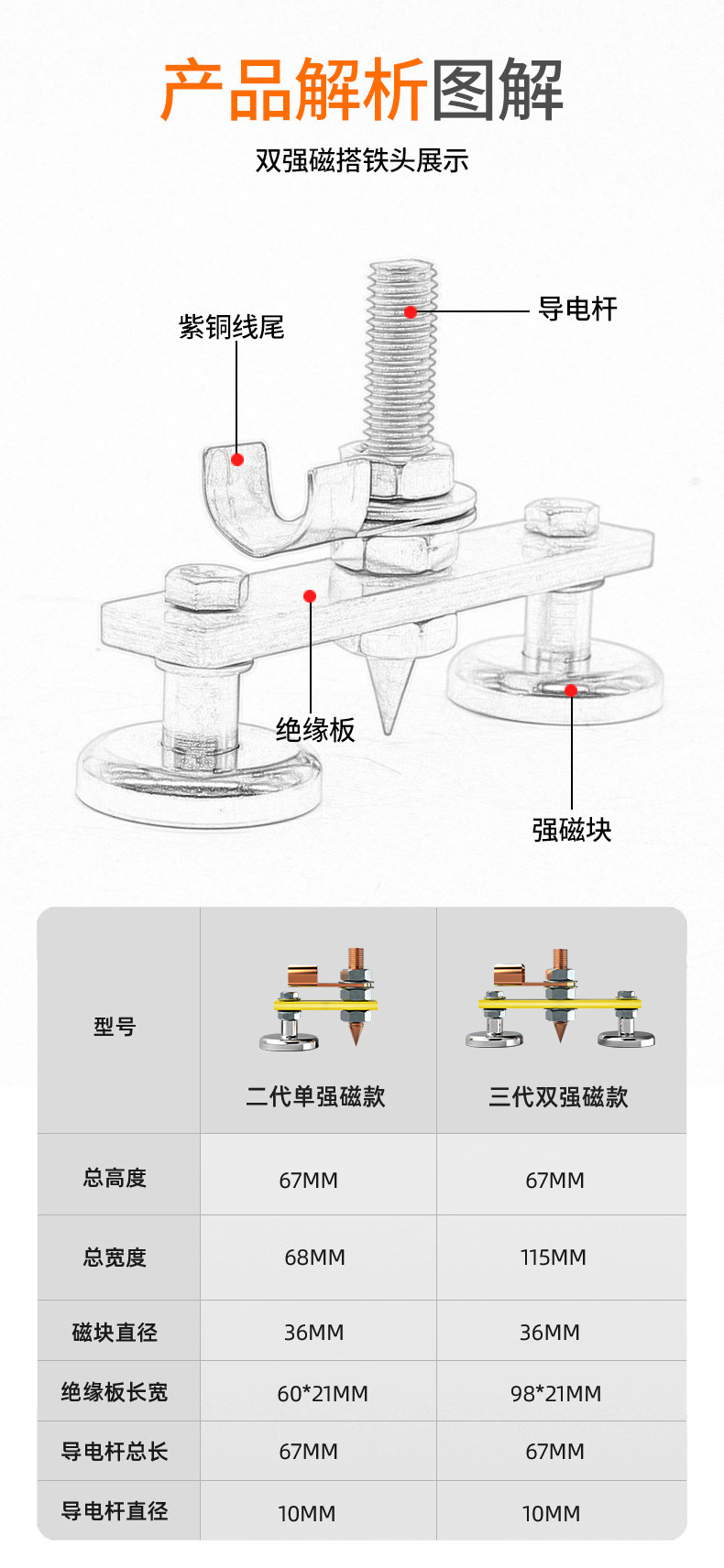 产品解析图解

双强磁搭铁头展示

紫铜线尾

导电杆

绝缘板

强磁块

| 型号 | 二代单强磁款 | 三代双强磁款 |
|---|---|---|
| 总高度 | 67MM | 67MM |
| 总宽度 | 68MM | 115MM |
| 磁块直径 | 36MM | 36MM |
| 绝缘板长宽 | 60*21MM | 98*21MM |
| 导电杆总长 | 67MM | 67MM |
| 导电杆直径 | 10MM | 10MM |