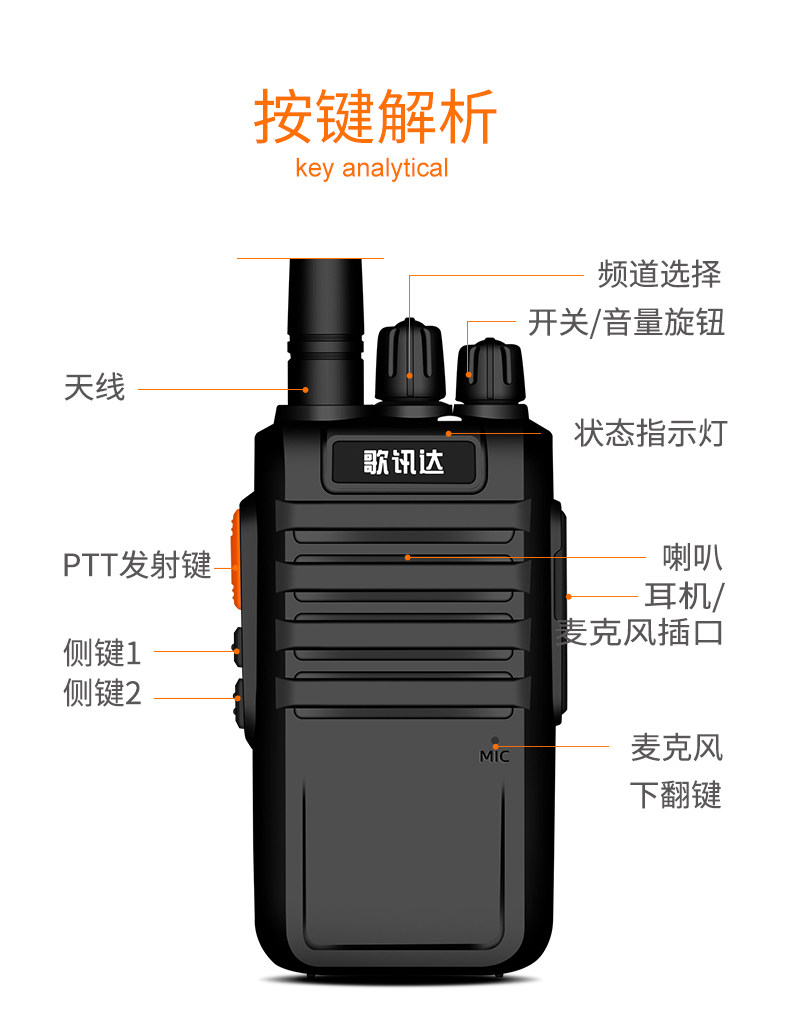 按键解析

key analytical

频道选择

开关/音量旋钮

天线

状态指示灯

歌讯达

PTT发射键

喇叭

耳机/麦克风插口

侧键1

侧键2

MIC

麦克风

下翻键