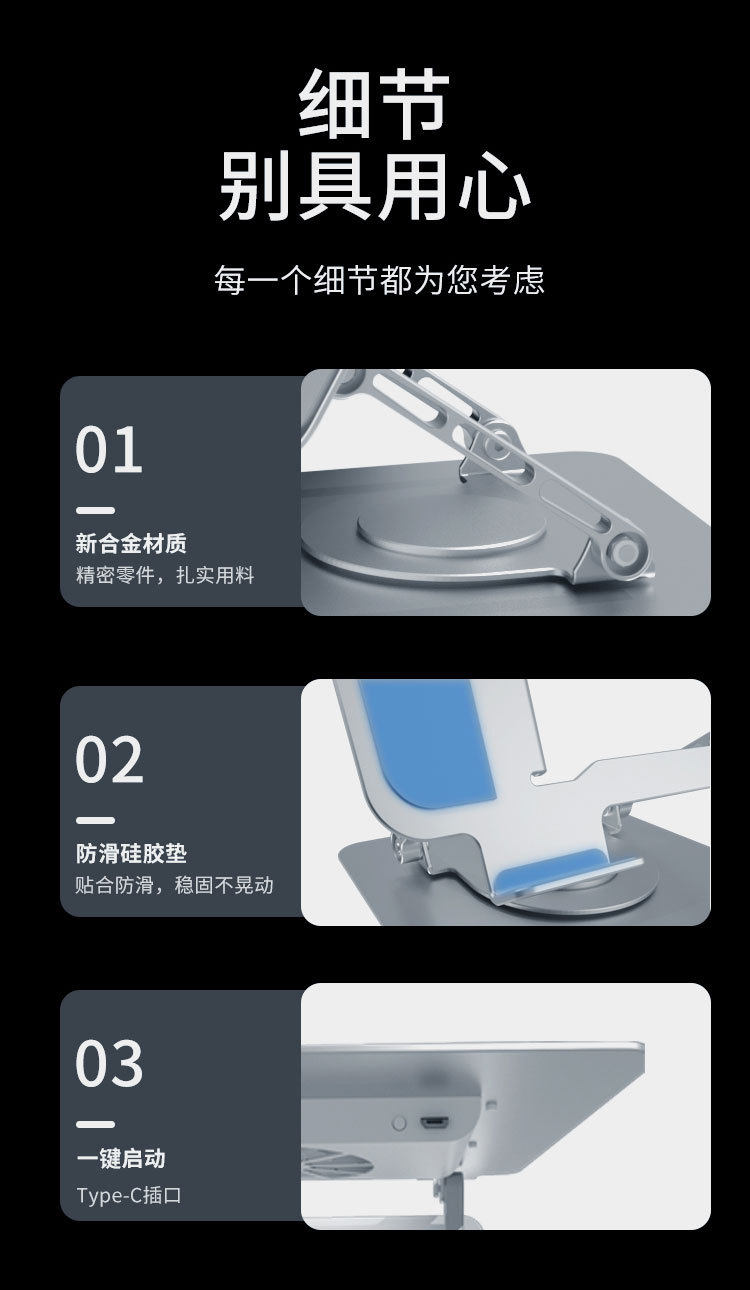 细节
别具用心

每一个细节都为您考虑

01

新合金材质

精密零件，扎实用料

02

防滑硅胶垫

贴合防滑，稳固不晃动

03

一键启动

Type-C插口