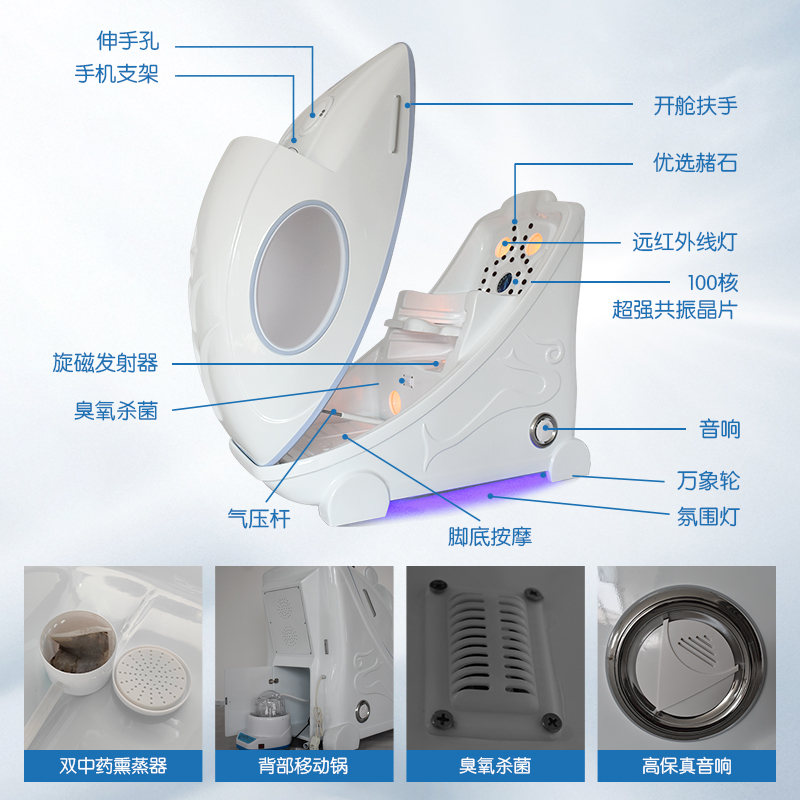 伸手孔
手机支架
开舱扶手
优选赭石
远红外线灯
100核
超强共振晶片
旋磁发射器
臭氧杀菌
音响
万象轮
氛围灯
气压杆
脚底按摩

双中药熏蒸器
背部移动锅
臭氧杀菌
高保真音响