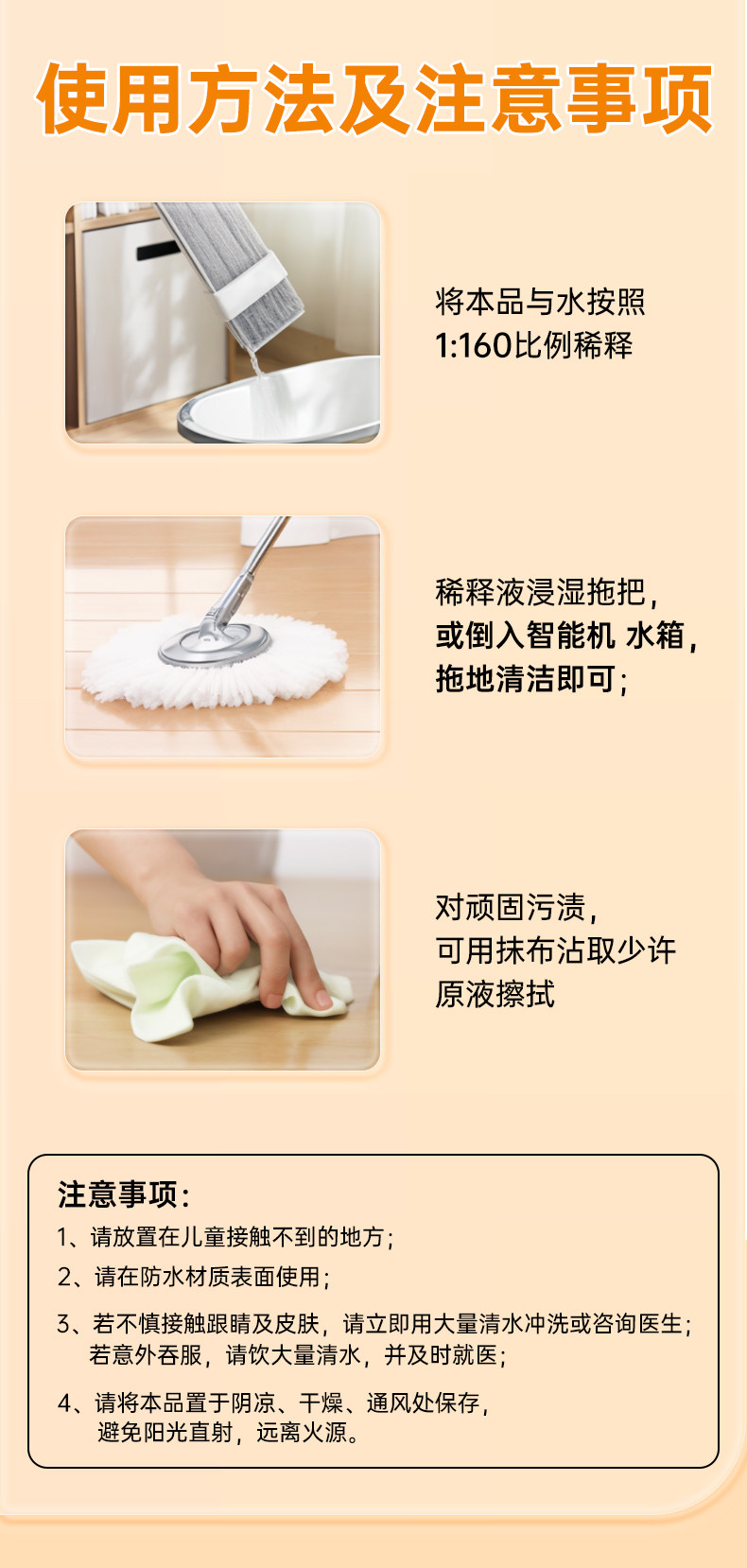 使用方法及注意事项

将本品与水按照
1:160比例稀释

稀释液浸湿拖把，
或倒入智能机 水箱，
拖地清洁即可；

对顽固污渍，
可用抹布沾取少许
原液擦拭

注意事项：
1、请放置在儿童接触不到的地方；
2、请在防水材质表面使用；
3、若不慎接触跟睛及皮肤，请立即用大量清水冲洗或咨询医生；若意外吞服，请饮大量清水，并及时就医；
4、请将本品置于阴凉、干燥、通风处保存，避免阳光直射，远离火源。