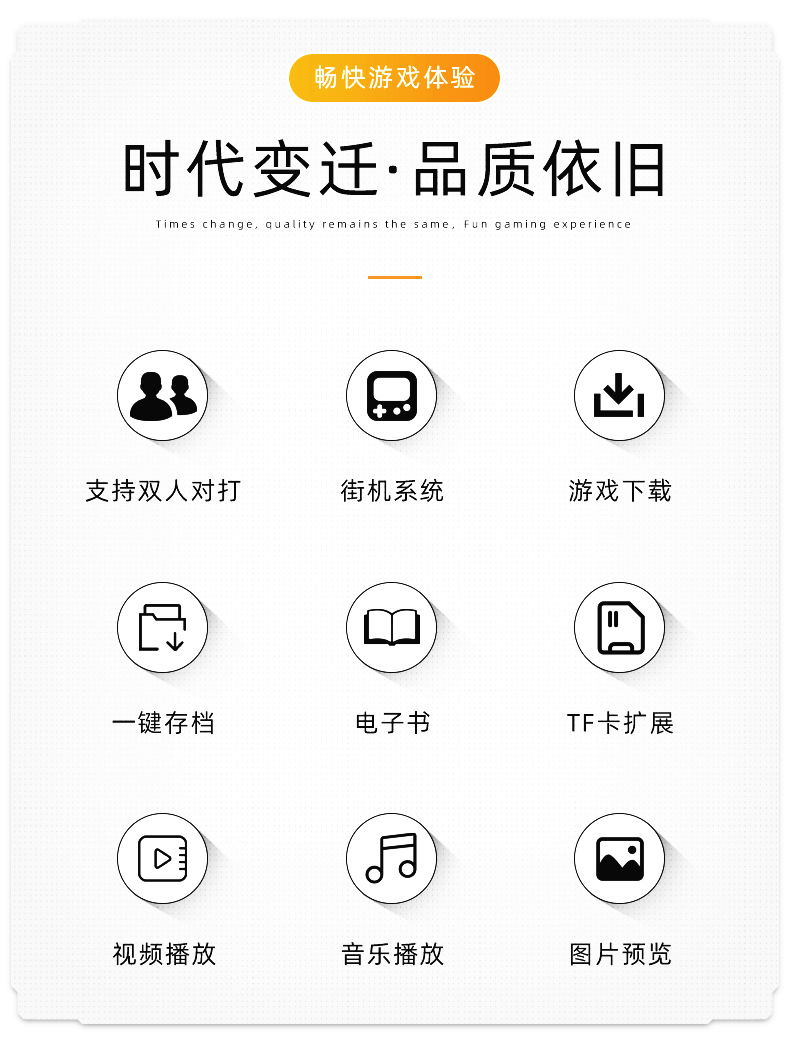 畅快游戏体验

时代变迁·品质依旧

Times change, quality remains the same, Fun gaming experience

支持双人对打

街机系统

游戏下载

一键存档

电子书

TF卡扩展

视频播放

音乐播放

图片预览