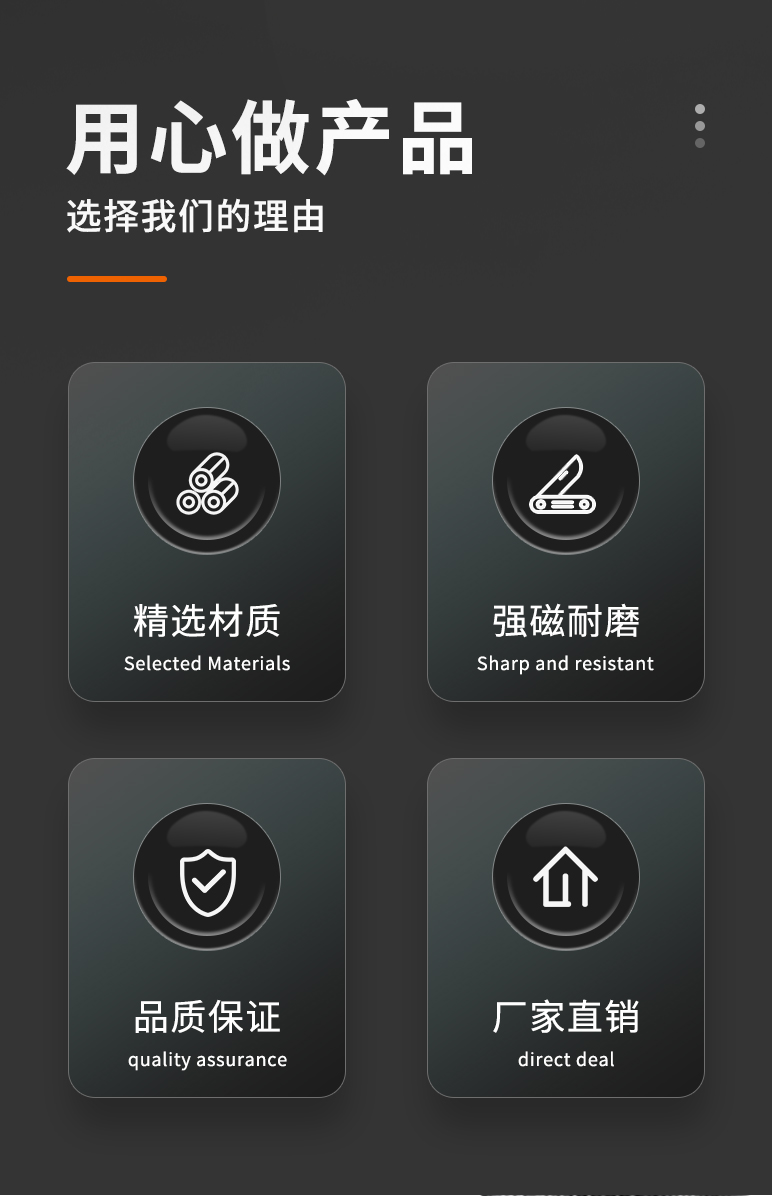 用心做产品

选择我们的理由

精选材质
Selected Materials

强磁耐磨
Sharp and resistant

品质保证
quality assurance

厂家直销
direct deal