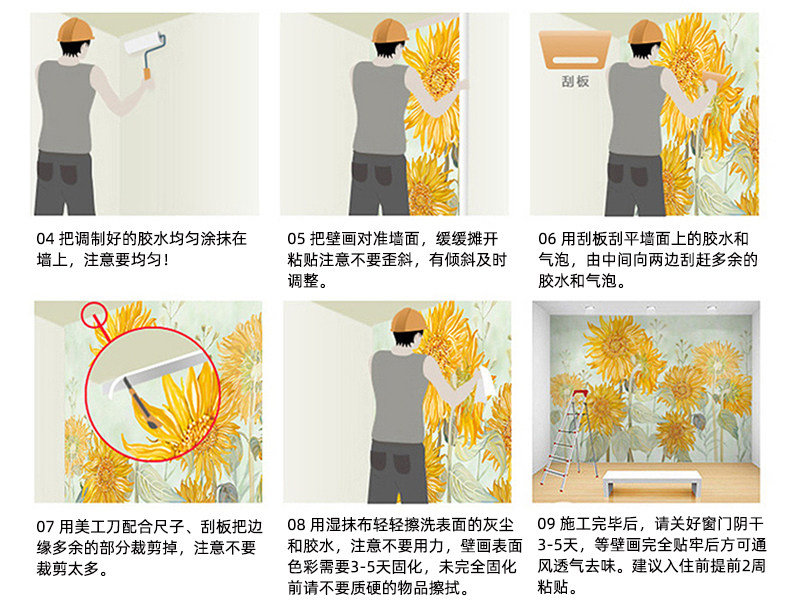 刮板

04 把调制好的胶水均匀涂抹在墙上，注意要均匀！

05 把壁画对准墙面，缓缓摊开粘贴注意不要歪斜，有倾斜及时调整。

06 用刮板刮平墙面上的胶水和气泡，由中间向两边刮赶多余的胶水和气泡。

07 用美工刀配合尺子、刮板把边缘多余的部分裁剪掉，注意不要裁剪太多。

08 用湿抹布轻轻擦洗表面的灰尘和胶水，注意不要用力，壁画表面色彩需要3-5天固化，未完全固化前请不要质硬的物品擦拭。

09 施工完毕后，请关好窗门阴干3-5天，等壁画完全贴牢后方可通风透气去味。建议入住前提前2周粘贴。