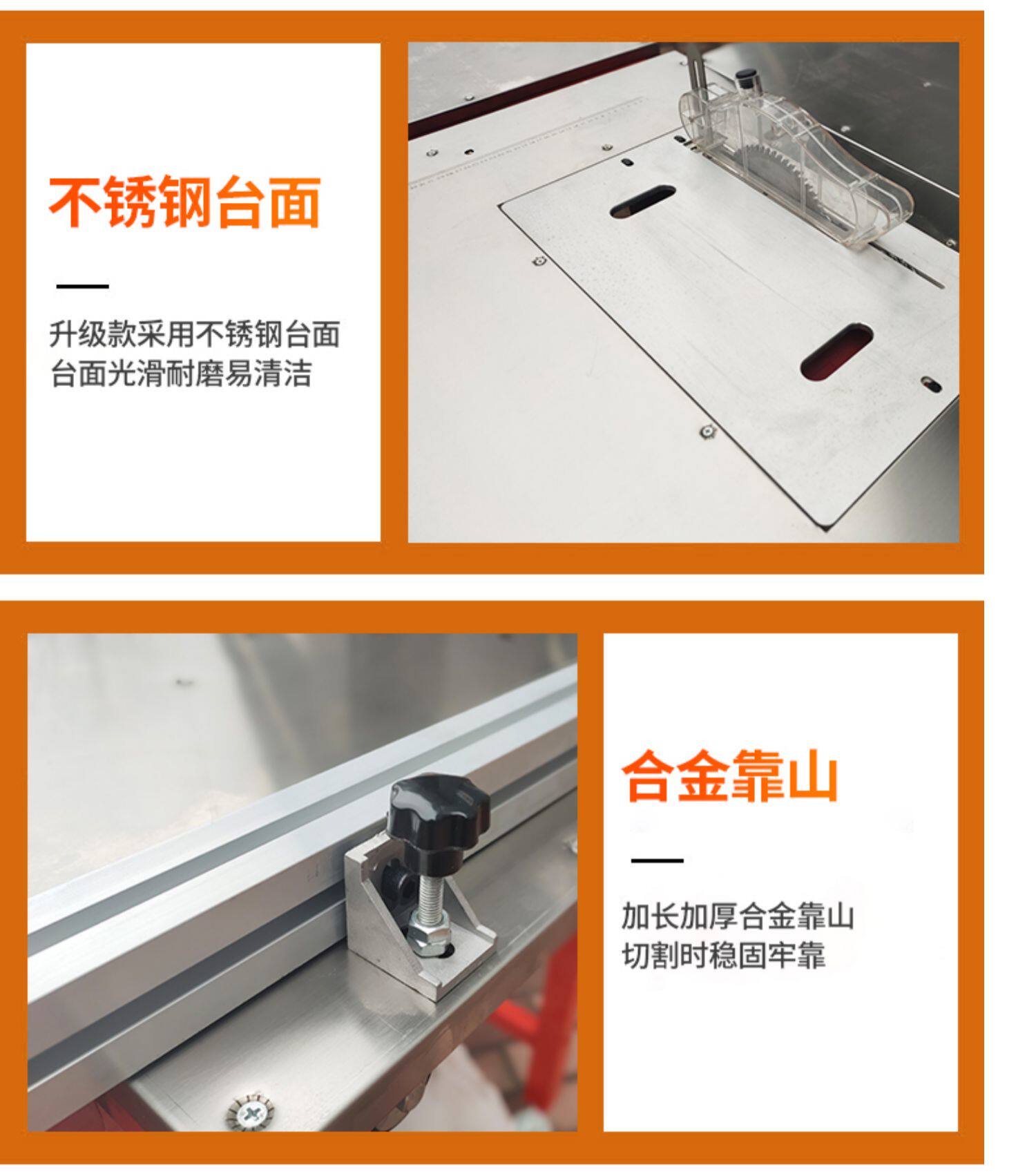 不锈钢台面

升级款采用不锈钢台面
台面光滑耐磨易清洁

合金靠山

加长加厚合金靠山
切割时稳固牢靠