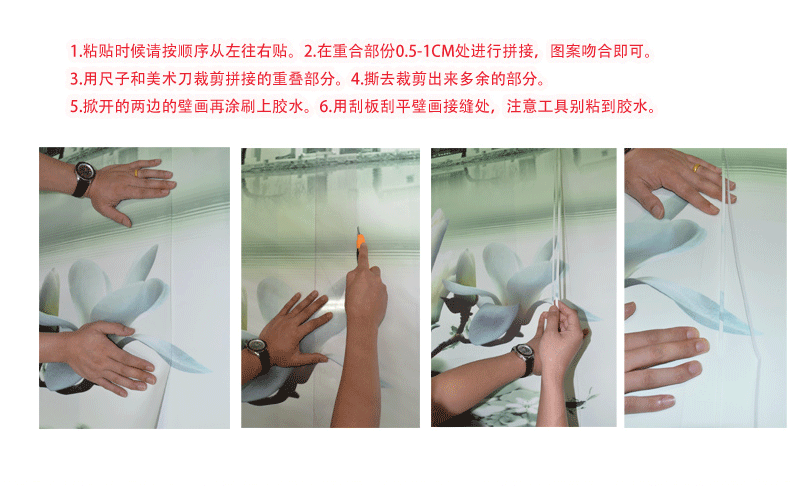 1.粘贴时候请按顺序从左往右贴。2.在重合部份0.5-1CM处进行拼接，图案吻合即可。

3.用尺子和美术刀裁剪拼接的重叠部分。4.撕去裁剪出来多余的部分。

5.掀开的两边的壁画再涂刷上胶水。6.用刮板刮平壁画接缝处，注意工具别粘到胶水。