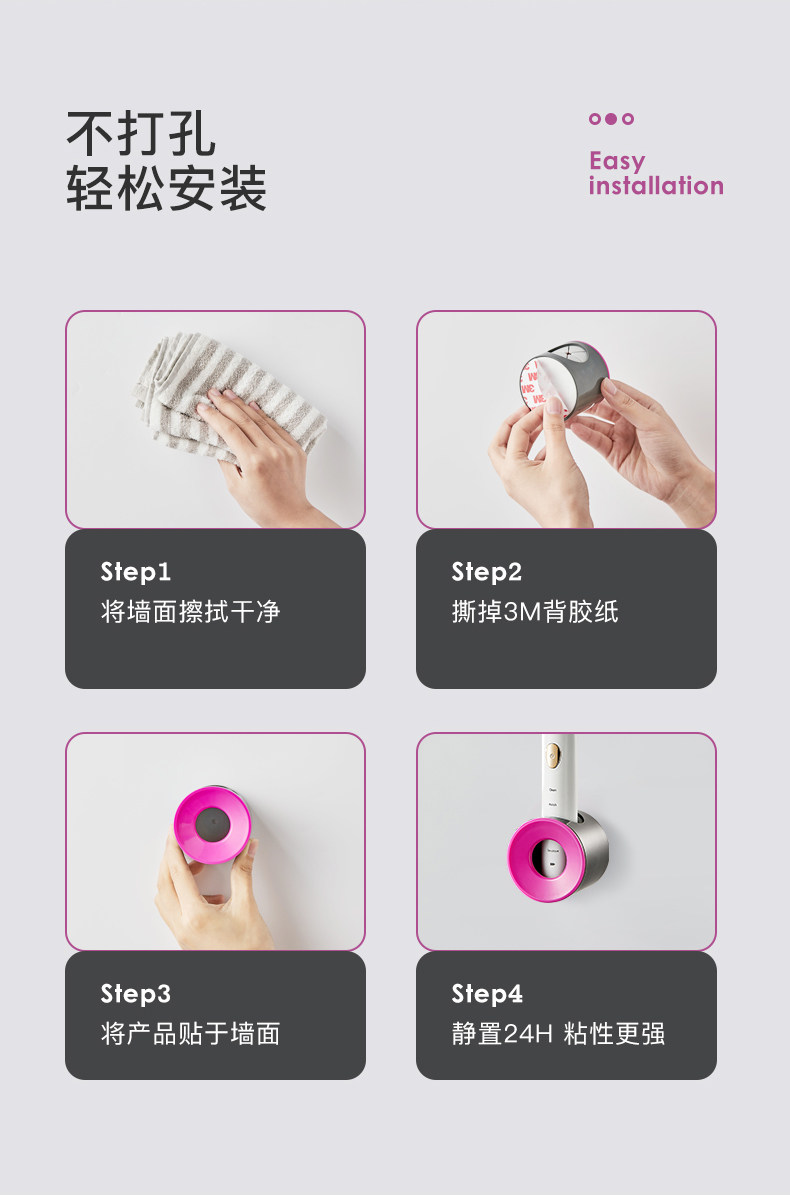 不打孔
轻松安装

Easy installation

Step1
将墙面擦拭干净

Step2
撕掉3M背胶纸

Step3
将产品贴于墙面

Step4
静置24H 粘性更强